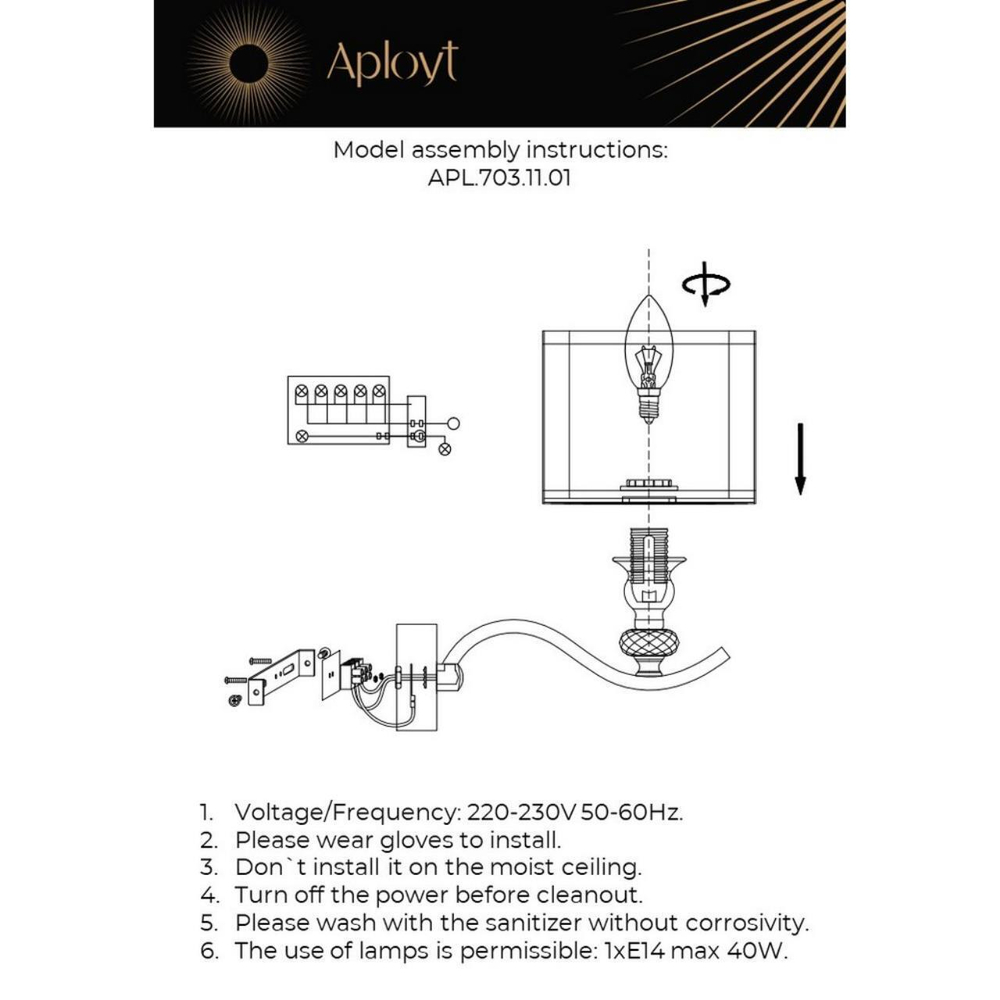 Aployt

Model assembly instructions:
APL.703.11.01

1. Voltage/Frequency: 220-230V 50-60Hz.
2. Please wear gloves to install.
3. Don`t install it on the moist ceiling.
4. Turn off the power before cleanout.
5. Please wash with the sanitizer without corrosivity.
6. The use of lamps is permissible: 1xE14 max 40W.