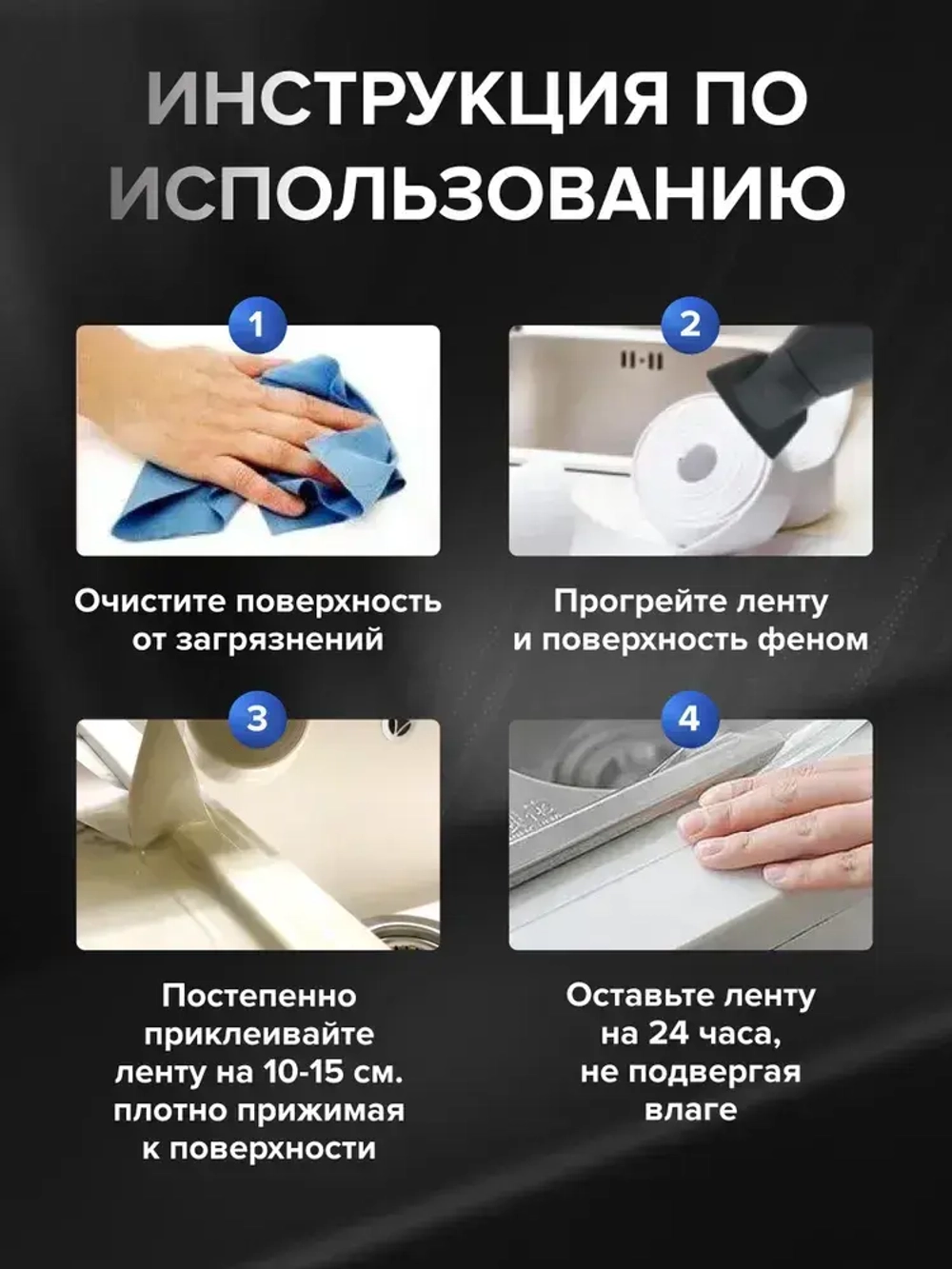 ИНСТРУКЦИЯ ПО ИСПОЛЬЗОВАНИЮ

1

Очистите поверхность от загрязнений

2

Прогрейте ленту и поверхность феном

3

Постепенно приклеивайте ленту на 10-15 см. плотно прижимая к поверхности

4

Оставьте ленту на 24 часа, не подвергая влаге