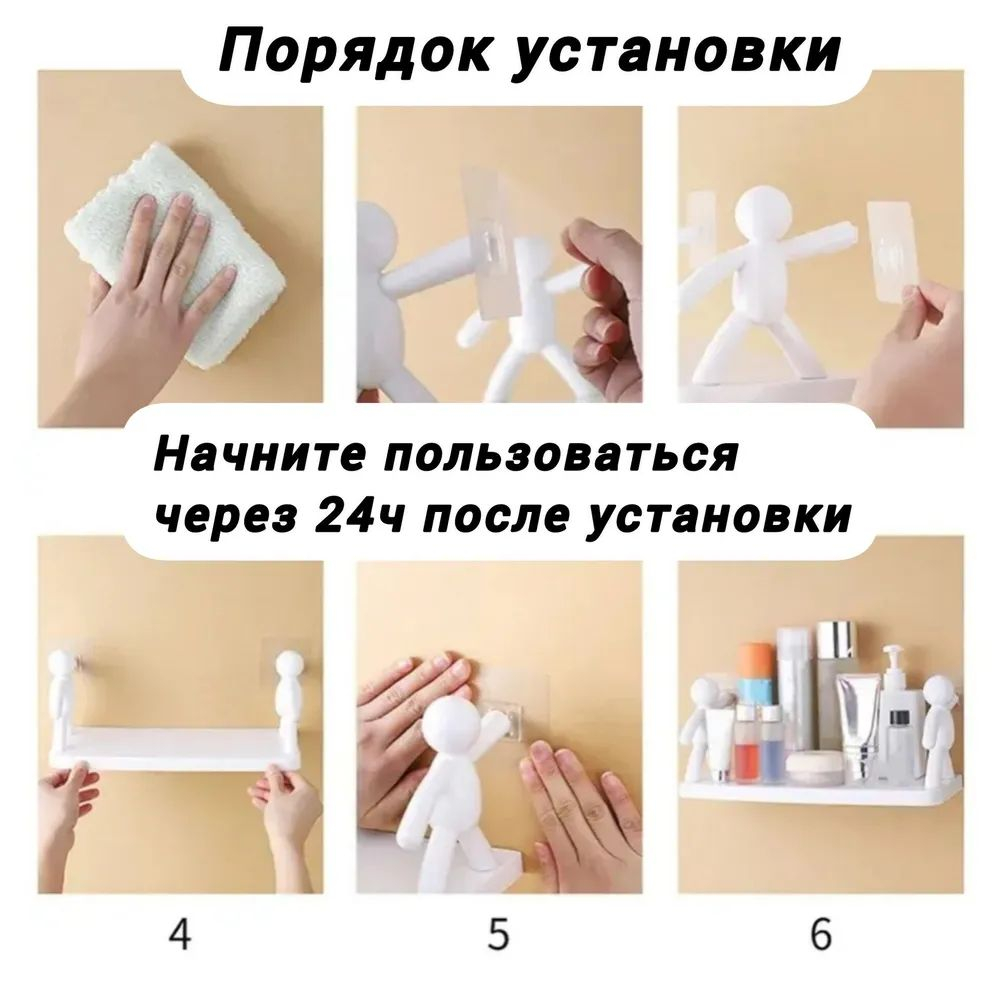 Порядок установки

Начните пользоваться через 24ч после установки

4

5

6