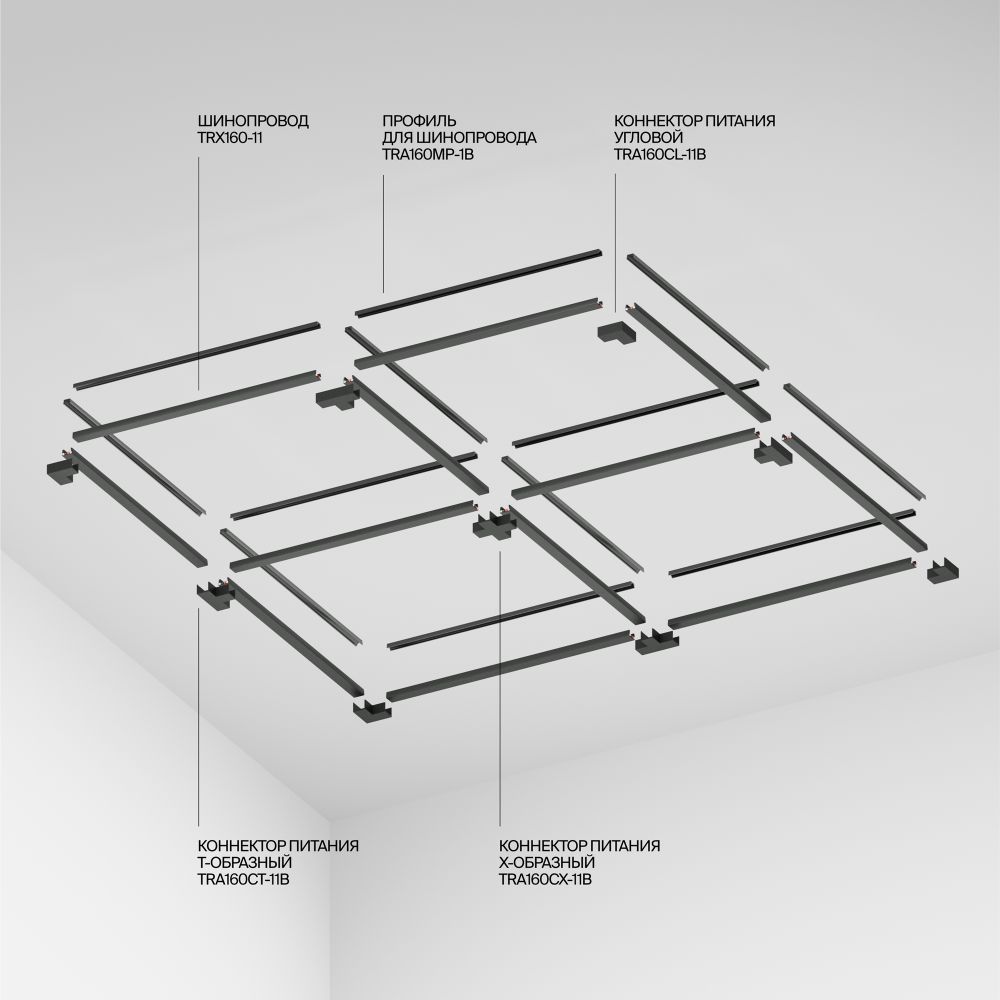 ШИНОПРОВОД
TRX160-11

ПРОФИЛЬ
ДЛЯ ШИНОПРОВОДА
TRA160MP-1B

КОННЕКТОР ПИТАНИЯ
УГЛОВОЙ
TRA160CL-11B

КОННЕКТОР ПИТАНИЯ
Т-ОБРАЗНЫЙ
TRA160CT-11B

КОННЕКТОР ПИТАНИЯ
Х-ОБРАЗНЫЙ
TRA160CX-11B