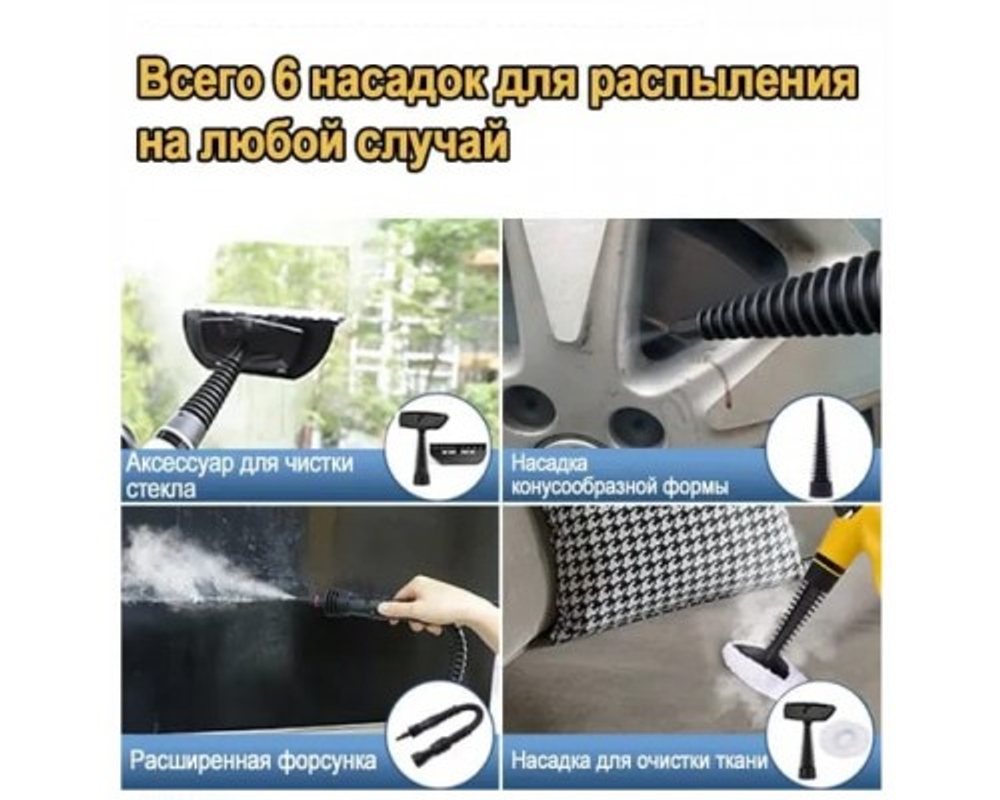 Всего 6 насадок для распыления на любой случай

Аксессуар для чистки стекла

Насадка конусообразной формы

Расширенная форсунка

Насадка для очистки ткани