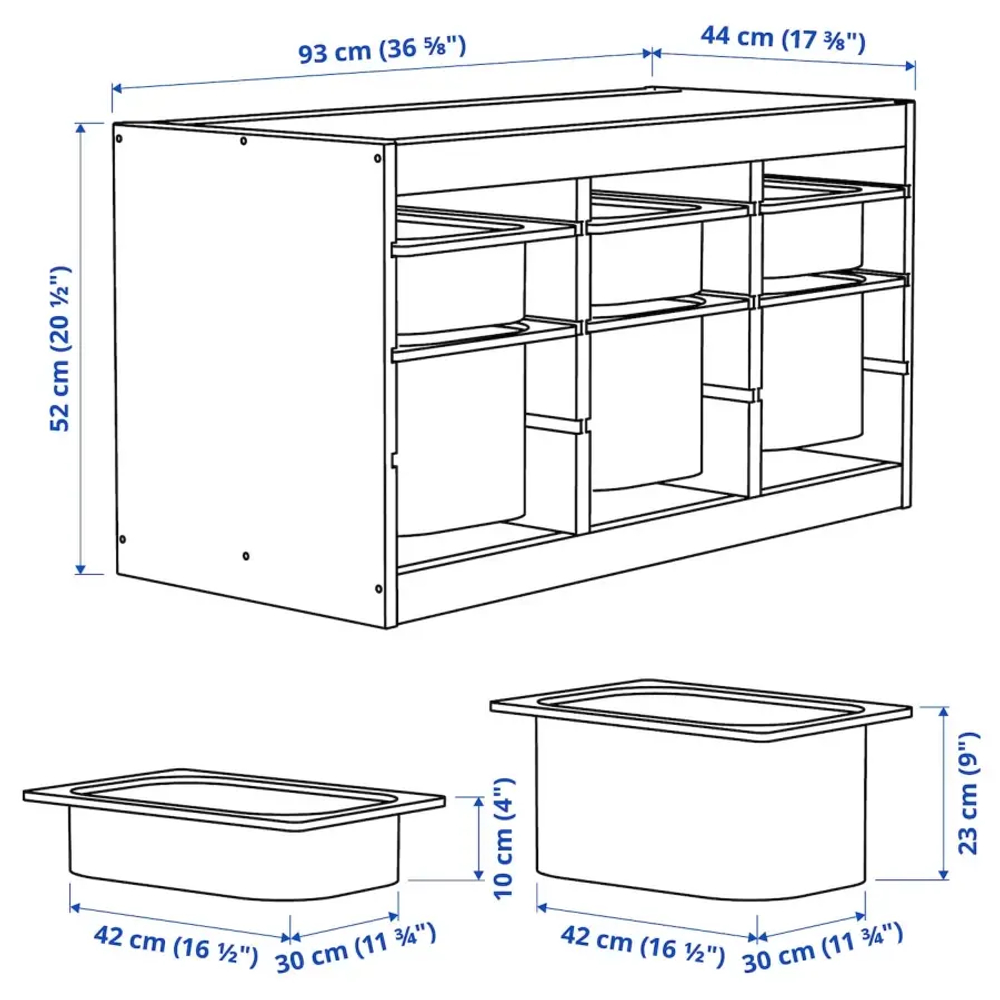 93 cm (36 ⅝")
44 cm (17 ⅜")
52 cm (20 ½")
10 cm (4")
23 cm (9")
42 cm (16 ½")
30 cm (11 ¾")
42 cm (16 ½")
30 cm (11 ¾")