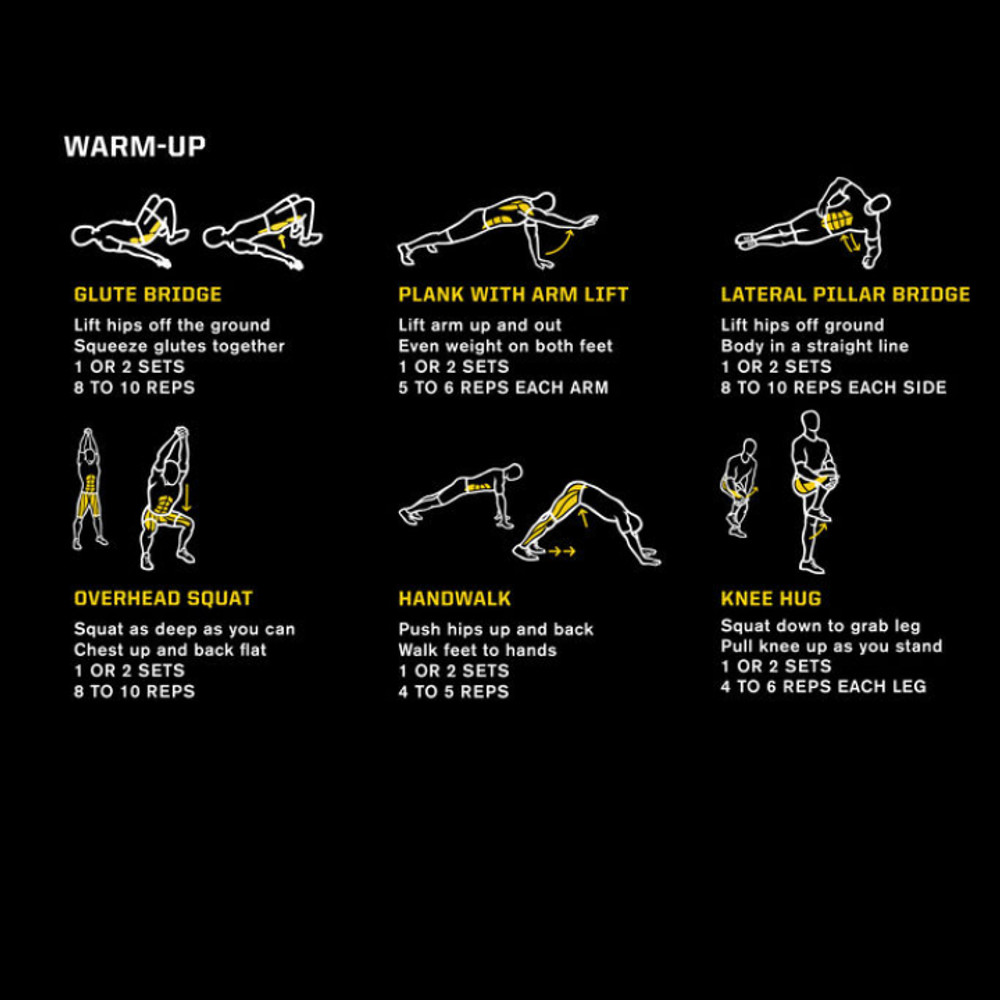 WARM-UP

GLUTE BRIDGE
Lift hips off the ground
Squeeze glutes together
1 OR 2 SETS
8 TO 10 REPS

PLANK WITH ARM LIFT
Lift arm up and out
Even weight on both feet
1 OR 2 SETS
5 TO 6 REPS EACH ARM

LATERAL PILLAR BRIDGE
Lift hips off ground
Body in a straight line
1 OR 2 SETS
8 TO 10 REPS EACH SIDE

OVERHEAD SQUAT
Squat as deep as you can
Chest up and back flat
1 OR 2 SETS
8 TO 10 REPS

HANDWALK
Push hips up and back
Walk feet to hands
1 OR 2 SETS
4 TO 5 REPS

KNEE HUG
Squat down to grab leg
Pull knee up as you stand
1 OR 2 SETS
4 TO 6 REPS EACH LEG