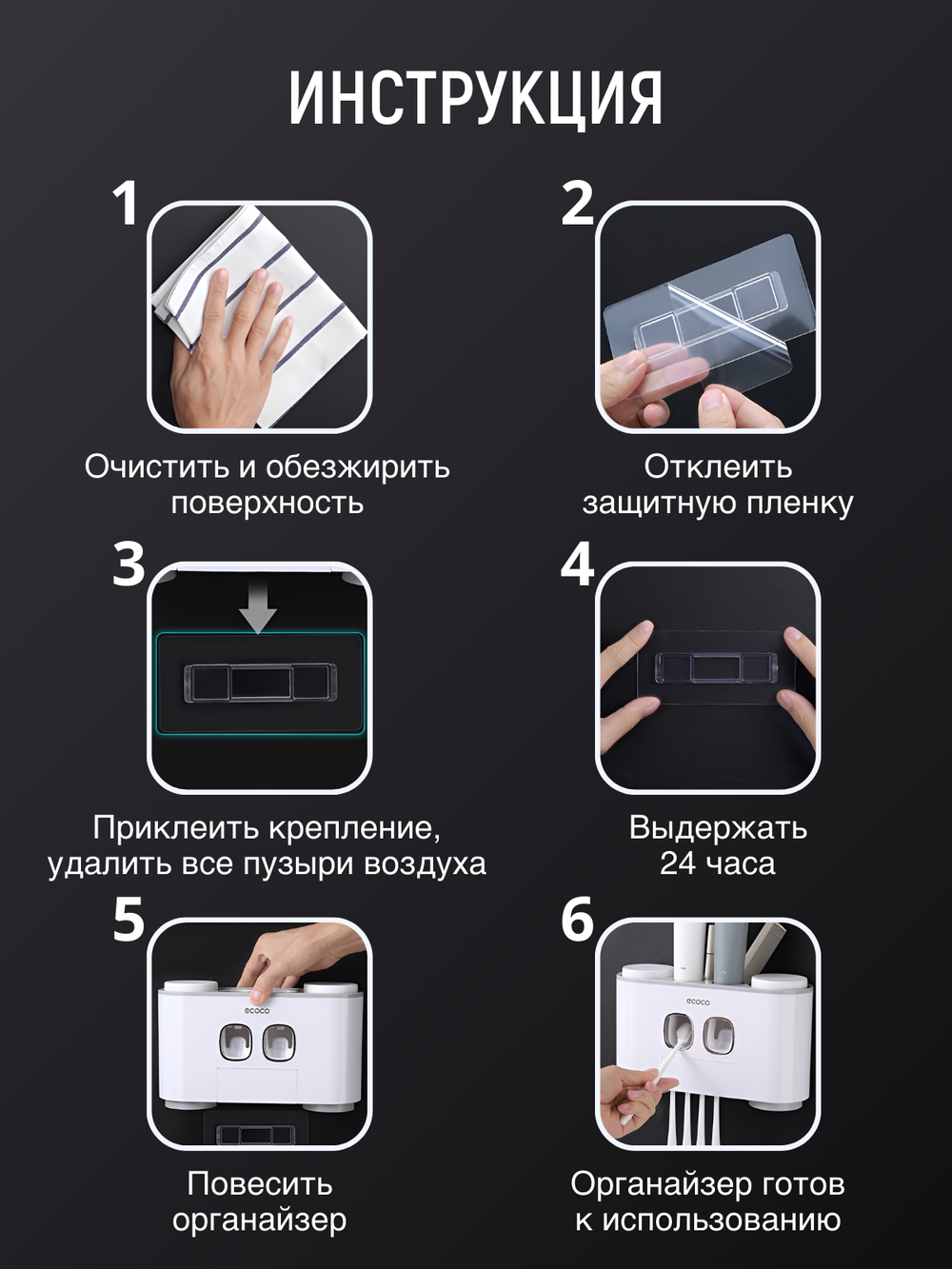 ИНСТРУКЦИЯ

1

Очистить и обезжирить поверхность

2

Отклеить защитную пленку

3

Приклеить крепление, удалить все пузыри воздуха

4

Выдержать 24 часа

5

ecoco

Повесить органайзер

6

ecoco

Органайзер готов к использованию