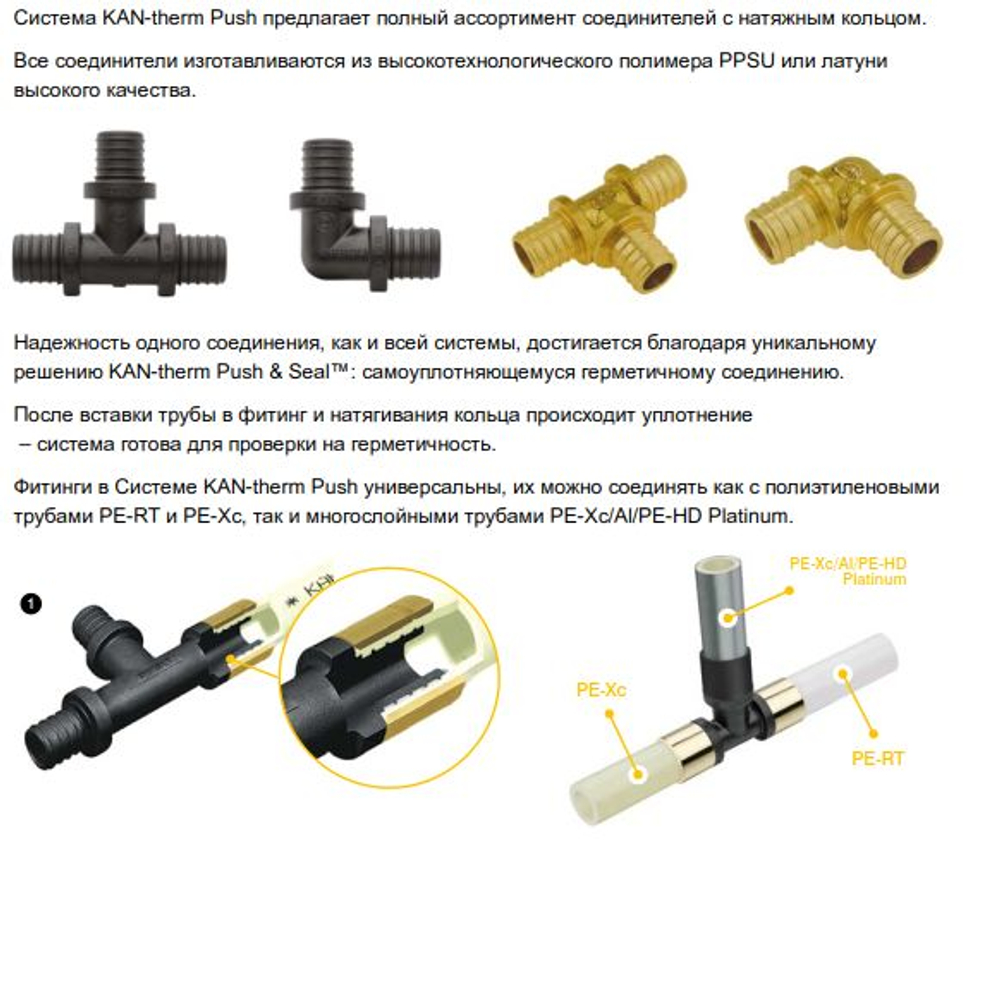 Система KAN-therm Push предлагает полный ассортимент соединителей с натяжным кольцом.

Все соединители изготавливаются из высокотехнологического полимера PPSU или латуни высокого качества.

Надежность одного соединения, как и всей системы, достигается благодаря уникальному решению KAN-therm Push & Seal™: самоуплотняющемуся герметичному соединению.

После вставки трубы в фитинг и натягивания кольца происходит уплотнение – система готова для проверки на герметичность.

Фитинги в Системе KAN-therm Push универсальны, их можно соединять как с полиэтиленовыми трубами PE-RT и PE-Xc, так и многослойными трубами PE-Xc/Al/PE-HD Platinum.

1

KAN

PE-Xc/Al/PE-HD Platinum

PE-Xc

PE-RT