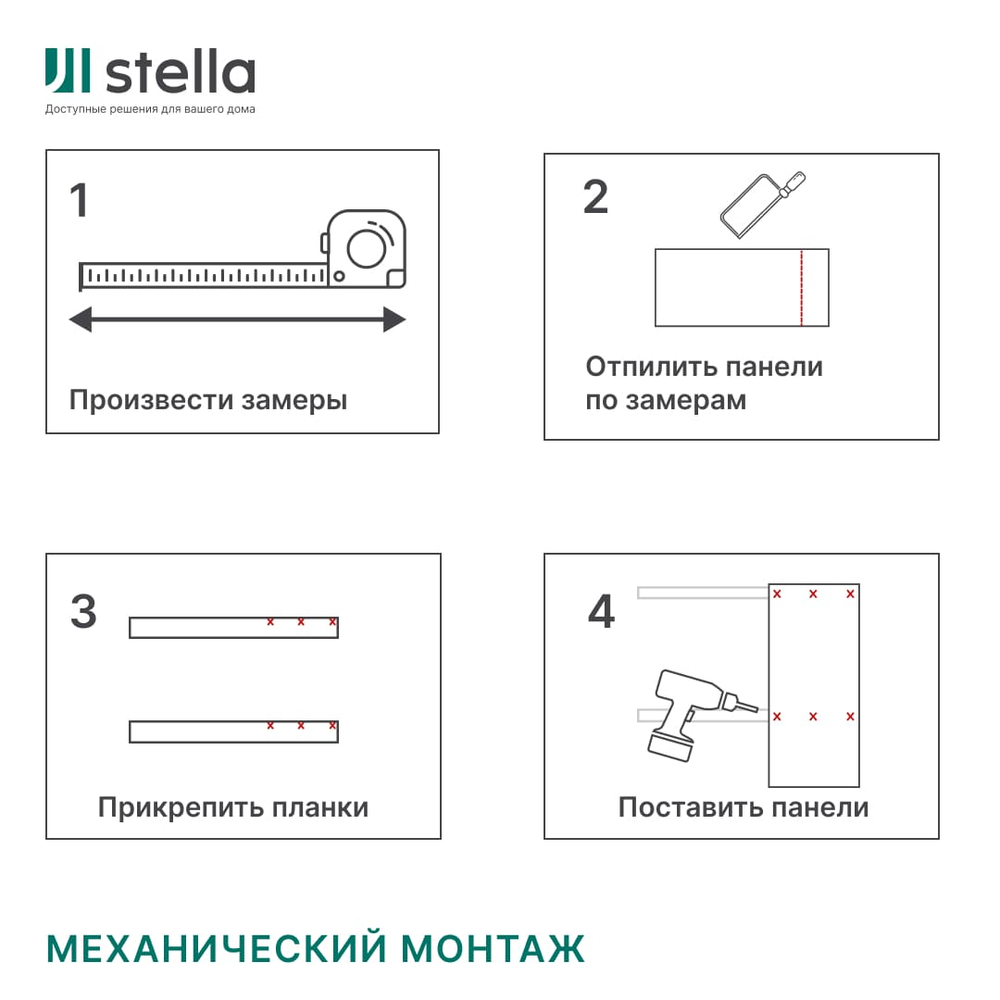 stella
Доступные решения для вашего дома

1
Произвести замеры

2
Отпилить панели по замерам

3
Прикрепить планки

4
Поставить панели

МЕХАНИЧЕСКИЙ МОНТАЖ