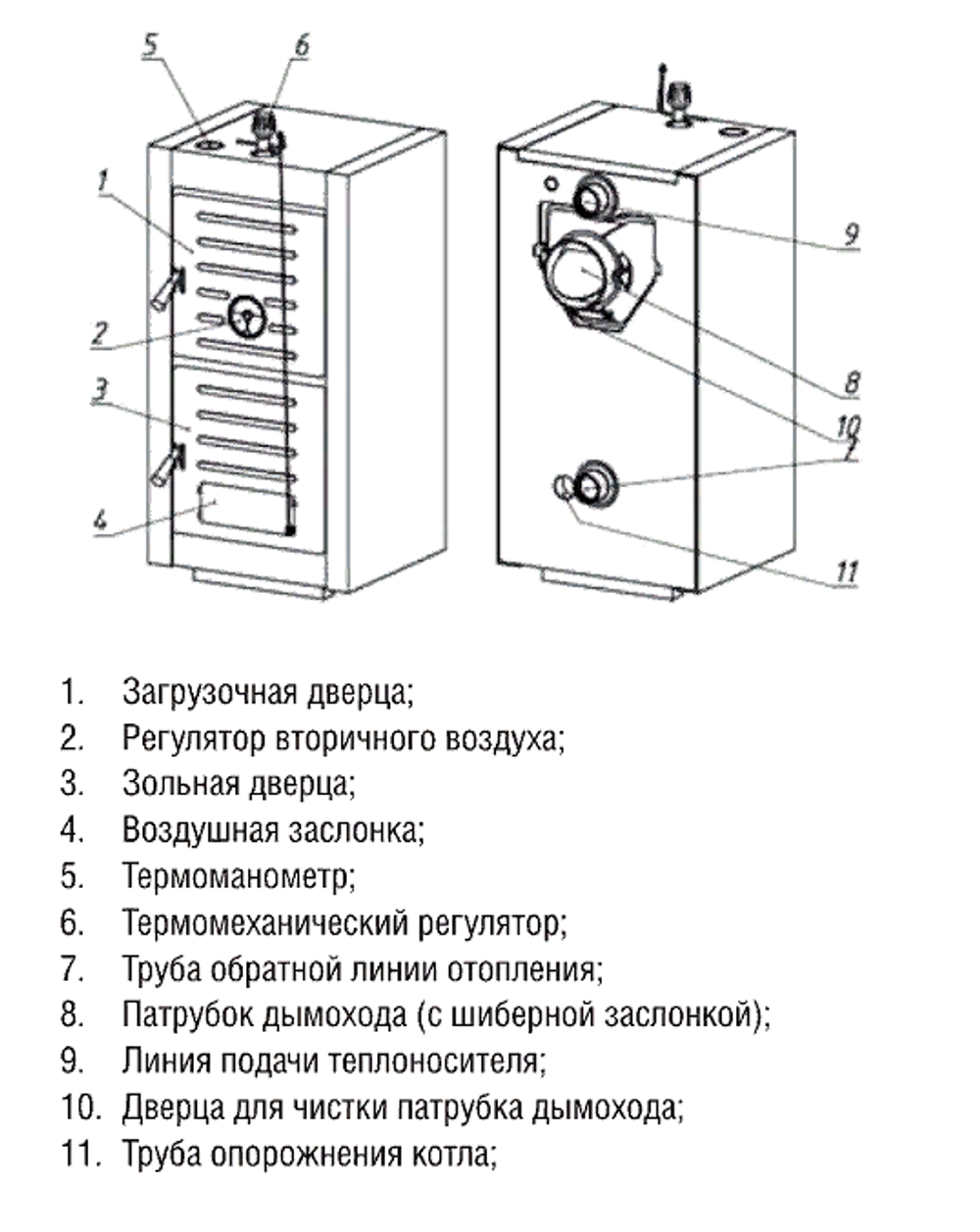 5
6
1
2
3
4
9
8
10
7
11

1. Загрузочная дверца;
2. Регулятор вторичного воздуха;
3. Зольная дверца;
4. Воздушная заслонка;
5. Термоманометр;
6. Термомеханический регулятор;
7. Труба обратной линии отопления;
8. Патрубок дымохода (с шиберной заслонкой);
9. Линия подачи теплоносителя;
10. Дверца для чистки патрубка дымохода;
11. Труба опорожнения котла;