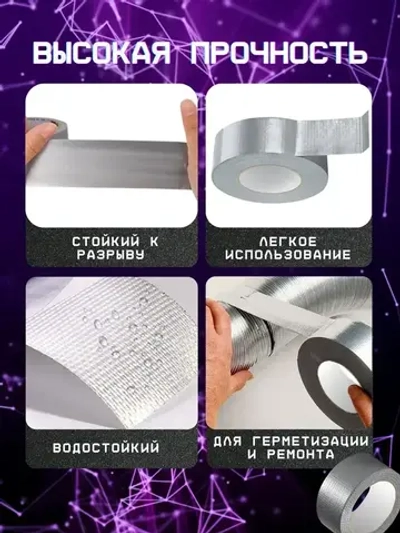 ВЫСОКАЯ ПРОЧНОСТЬ

СТОЙКИЙ К РАЗРЫВУ

ЛЕГКОЕ ИСПОЛЬЗОВАНИЕ

ВОДОСТОЙКИЙ

ДЛЯ ГЕРМЕТИЗАЦИИ И РЕМОНТА