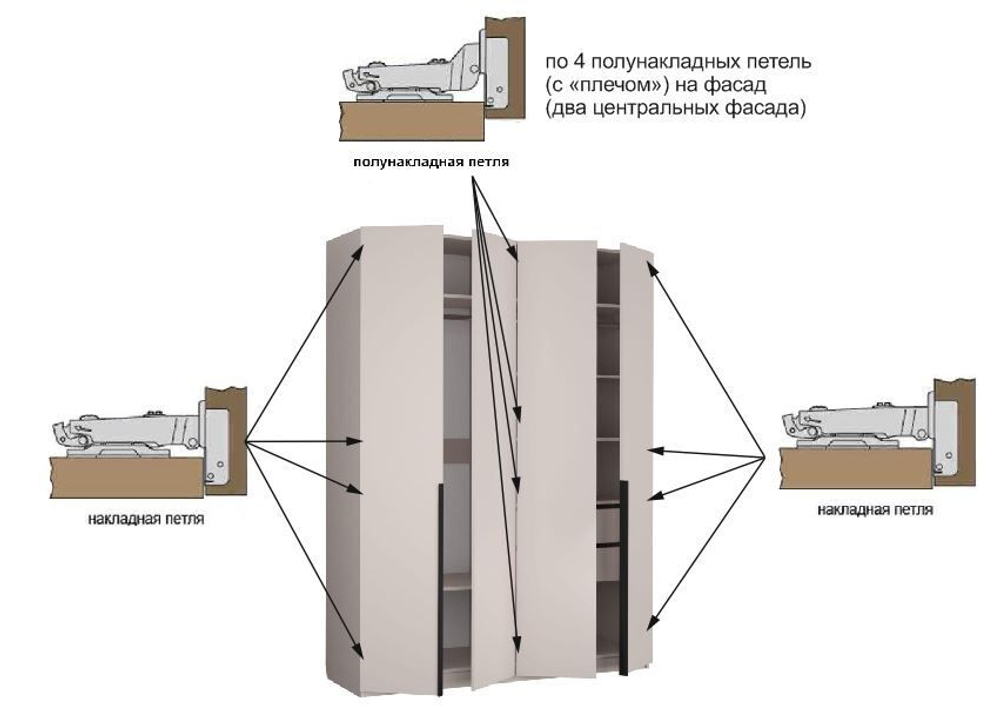 по 4 полунакладных петель (с «плечом») на фасад (два центральных фасада)

полунакладная петля

накладная петля

накладная петля