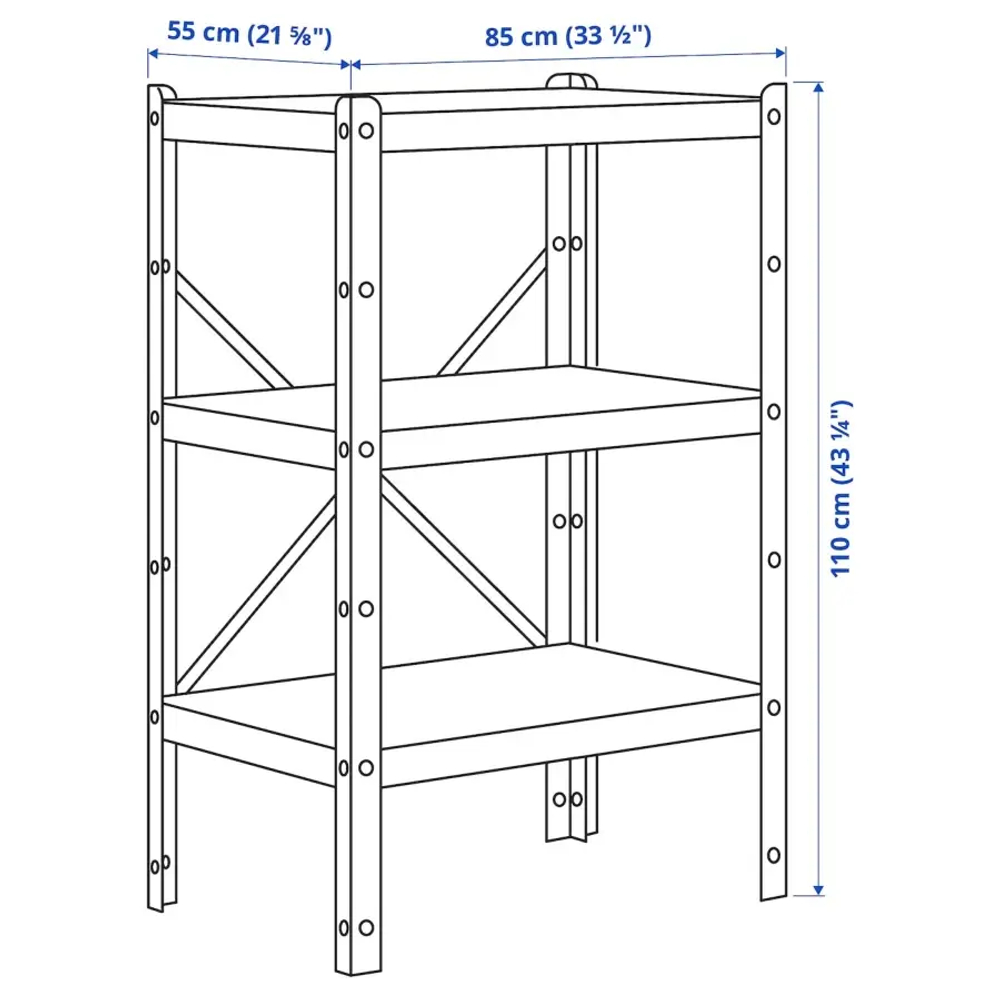 55 cm (21 ⅝")
85 cm (33 ½")
110 cm (43 ¼")