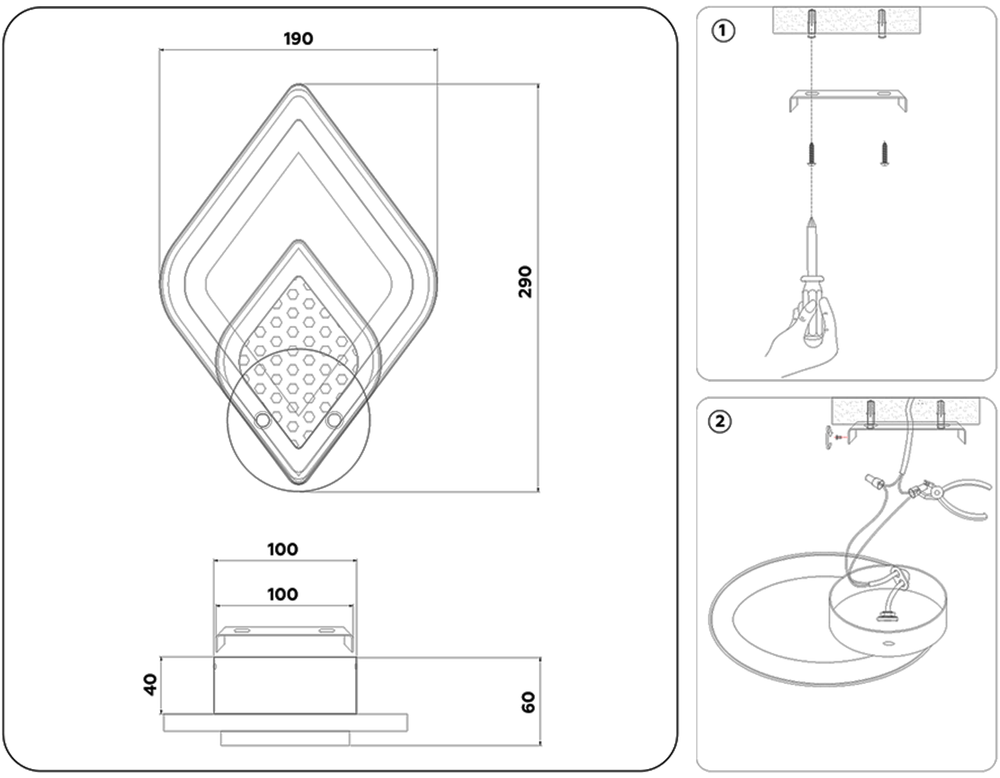 190
290
100
100
40
60
1
2