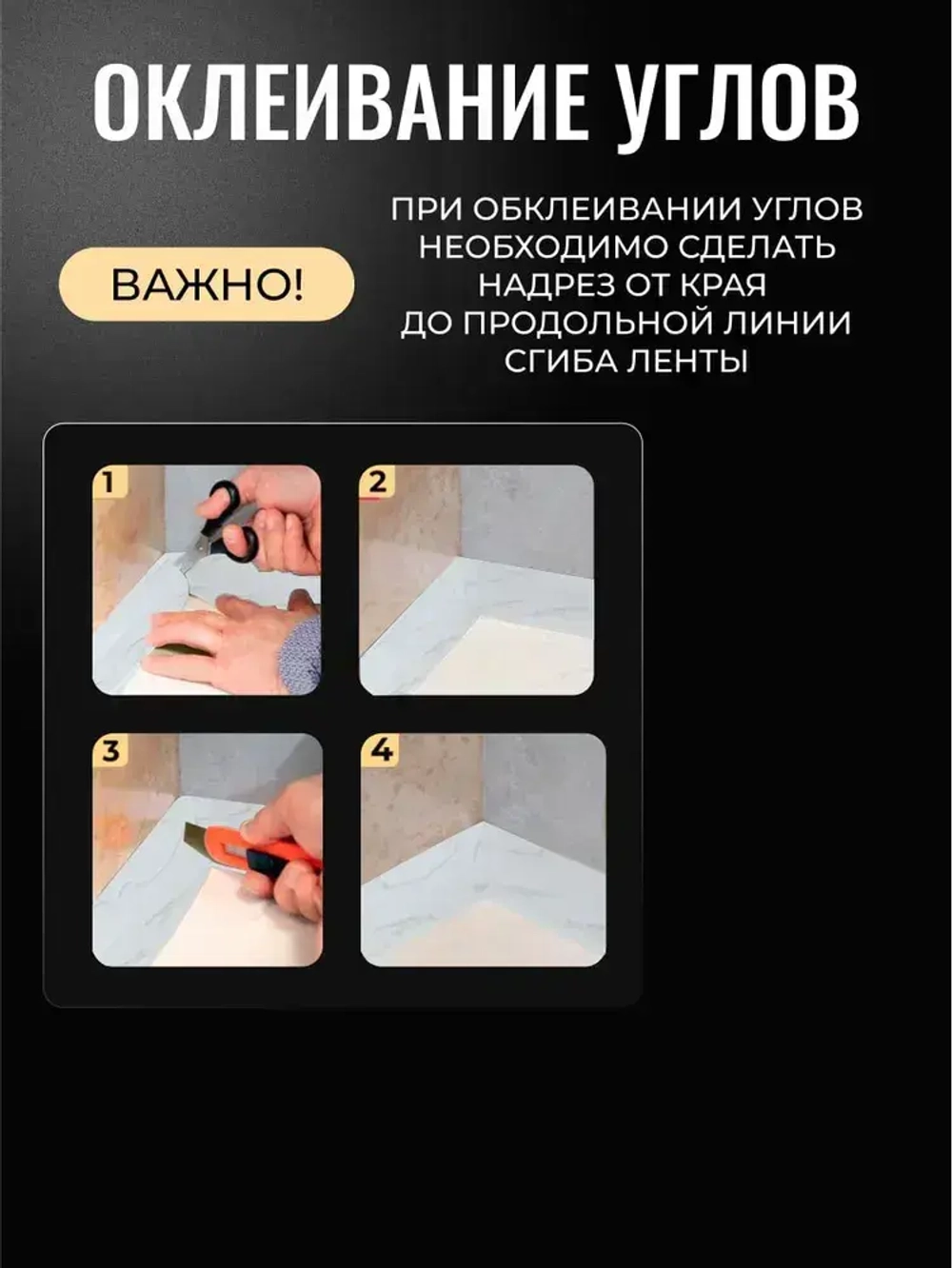 ОКЛЕИВАНИЕ УГЛОВ

ВАЖНО!

ПРИ ОБКЛЕИВАНИИ УГЛОВ НЕОБХОДИМО СДЕЛАТЬ НАДРЕЗ ОТ КРАЯ ДО ПРОДОЛЬНОЙ ЛИНИИ СГИБА ЛЕНТЫ

1

2

3

4