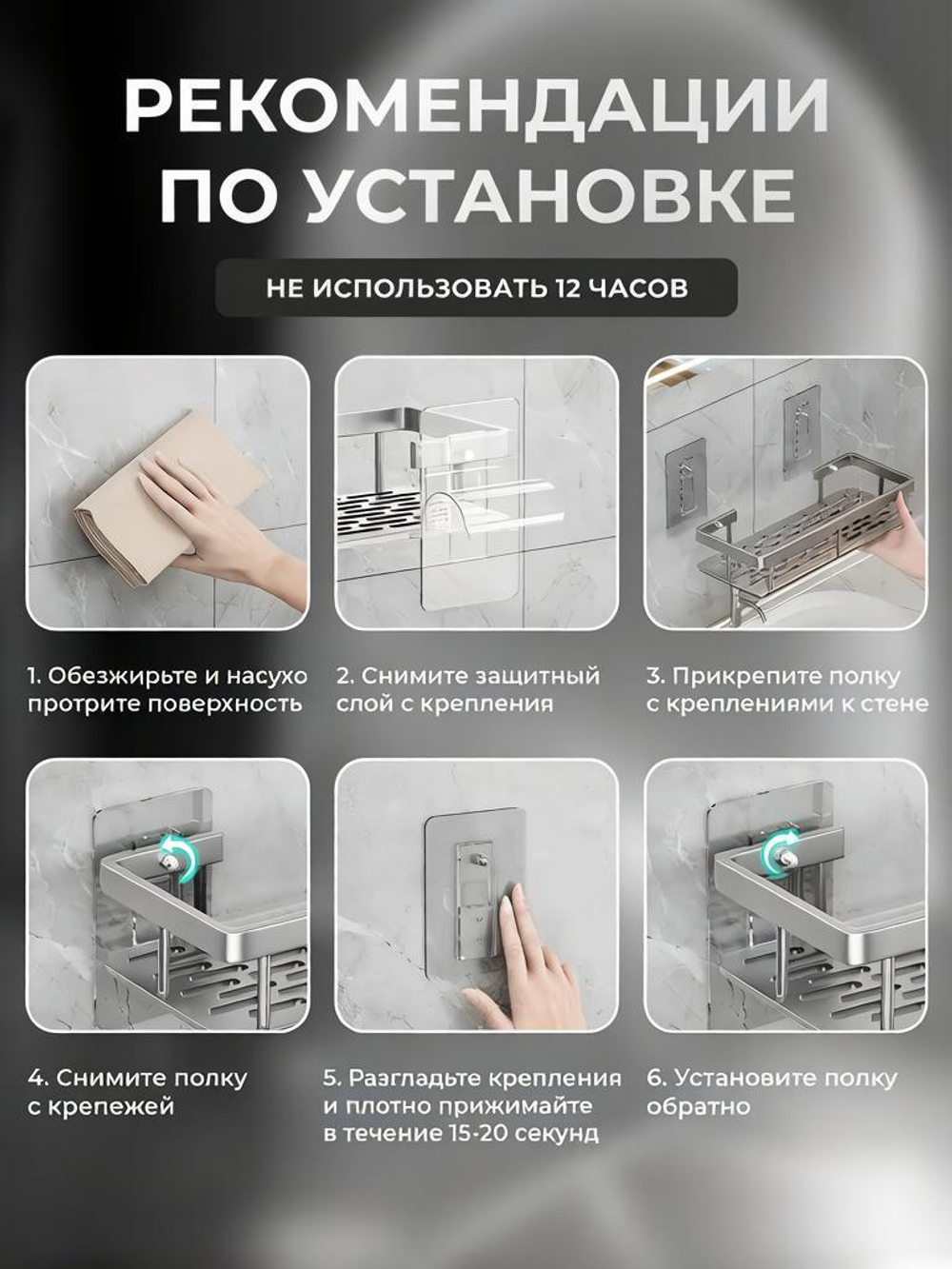 РЕКОМЕНДАЦИИ ПО УСТАНОВКЕ

НЕ ИСПОЛЬЗОВАТЬ 12 ЧАСОВ

1. Обезжирьте и насухо протрите поверхность

2. Снимите защитный слой с крепления

3. Прикрепите полку с креплениями к стене

4. Снимите полку с крепежей

5. Разгладьте крепления и плотно прижимайте в течение 15-20 секунд

6. Установите полку обратно