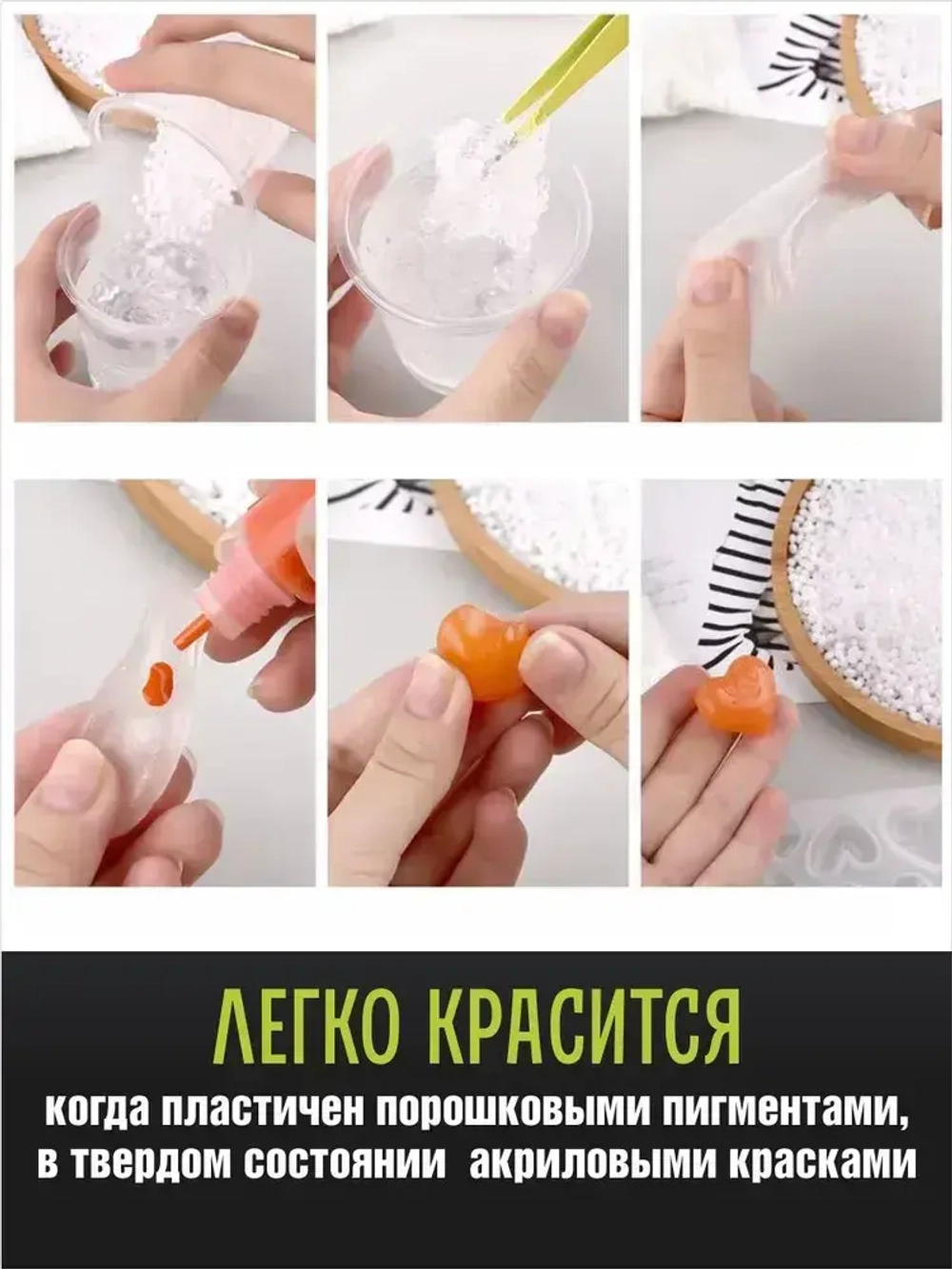 ЛЕГКО КРАСИТСЯ

когда пластичен порошковыми пигментами, в твердом состоянии акриловыми красками