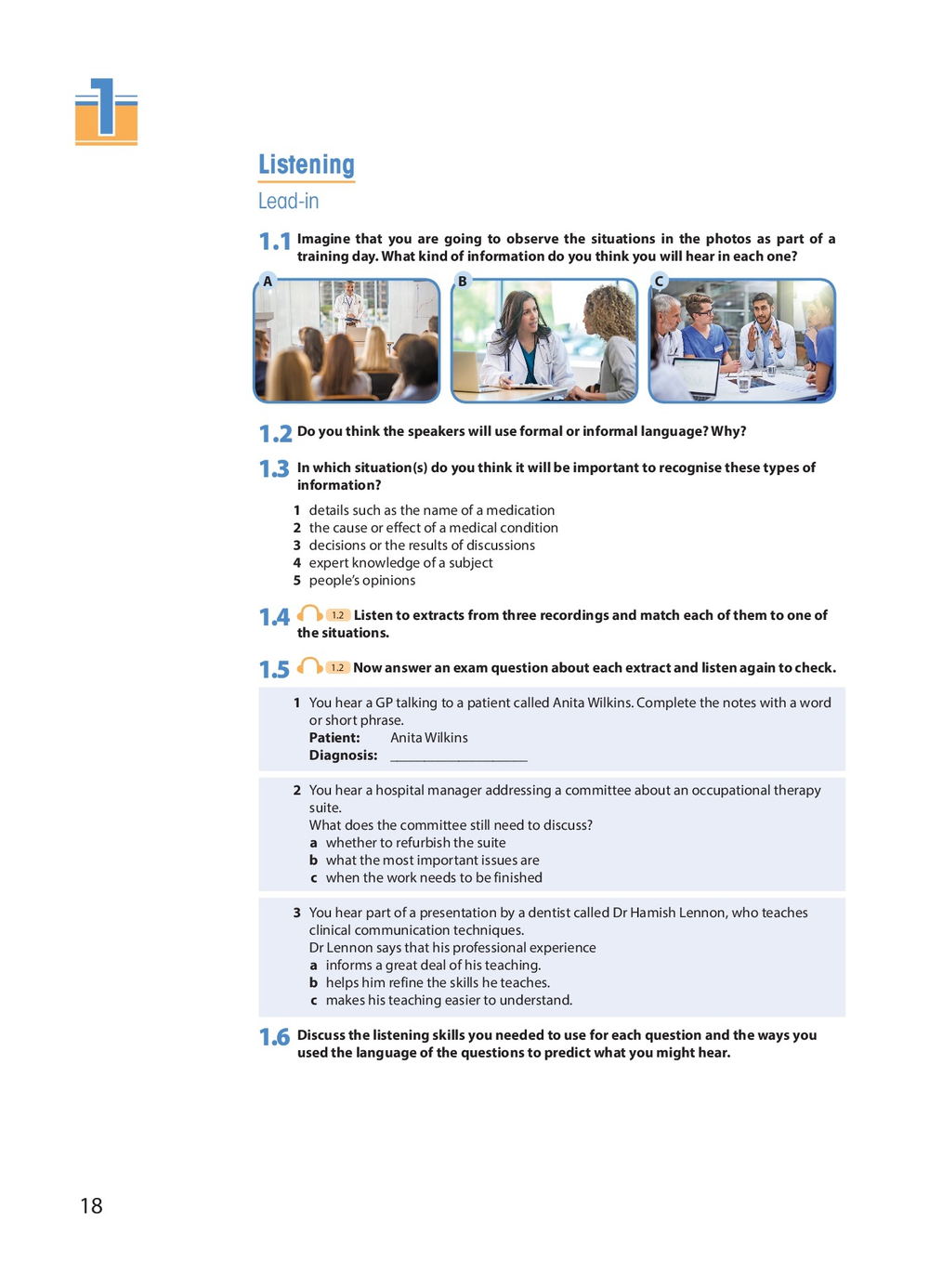 1

Listening

Lead-in

1.1 Imagine that you are going to observe the situations in the photos as part of a training day. What kind of information do you think you will hear in each one?

A

B

C

1.2 Do you think the speakers will use formal or informal language? Why?

1.3 In which situation(s) do you think it will be important to recognise these types of information?

1 details such as the name of a medication
2 the cause or effect of a medical condition
3 decisions or the results of discussions
4 expert knowledge of a subject
5 people's opinions

1.4 1.2 Listen to extracts from three recordings and match each of them to one of the situations.

1.5 1.2 Now answer an exam question about each extract and listen again to check.

1 You hear a GP talking to a patient called Anita Wilkins. Complete the notes with a word or short phrase.
Patient: Anita Wilkins
Diagnosis: ____________________

2 You hear a hospital manager addressing a committee about an occupational therapy suite.
What does the committee still need to discuss?
a whether to refurbish the suite
b what the most important issues are
c when the work needs to be finished

3 You hear part of a presentation by a dentist called Dr Hamish Lennon, who teaches clinical communication techniques.
Dr Lennon says that his professional experience
a informs a great deal of his teaching.
b helps him refine the skills he teaches.
c makes his teaching easier to understand.

1.6 Discuss the listening skills you needed to use for each question and the ways you used the language of the questions to predict what you might hear.

18