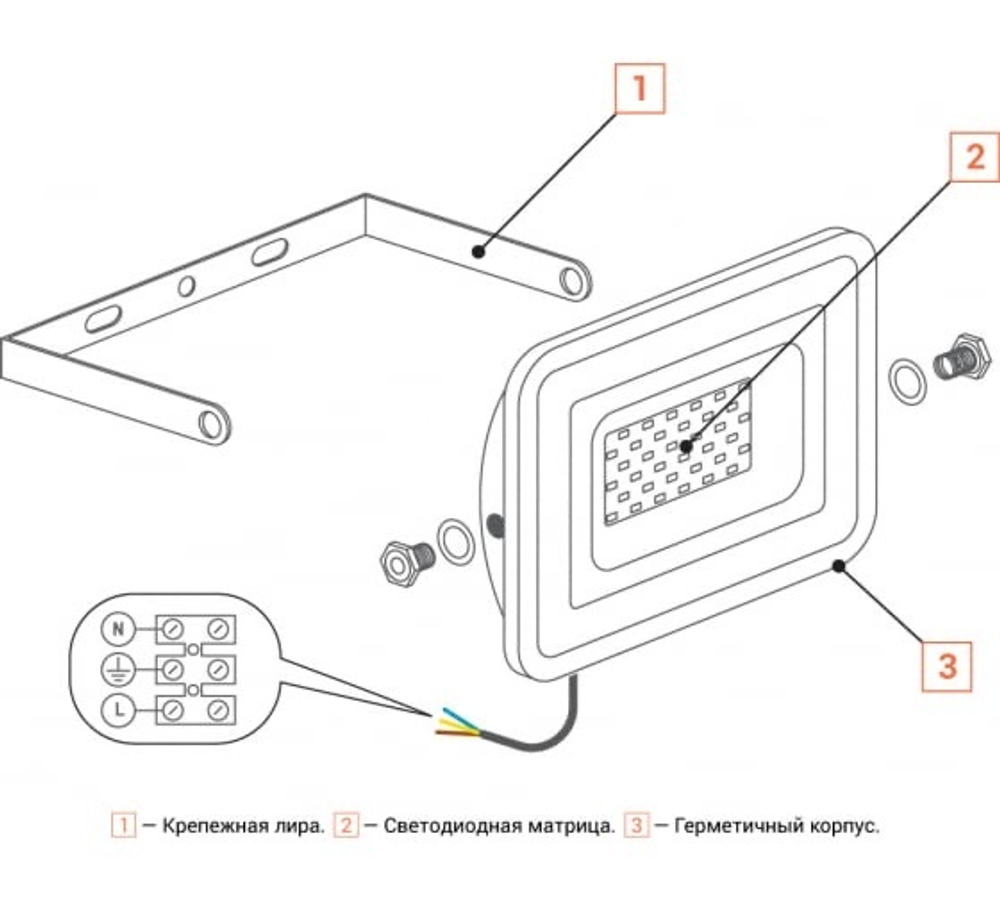 1

2

3

N

L

1 – Крепежная лира. 2 – Светодиодная матрица. 3 – Герметичный корпус.