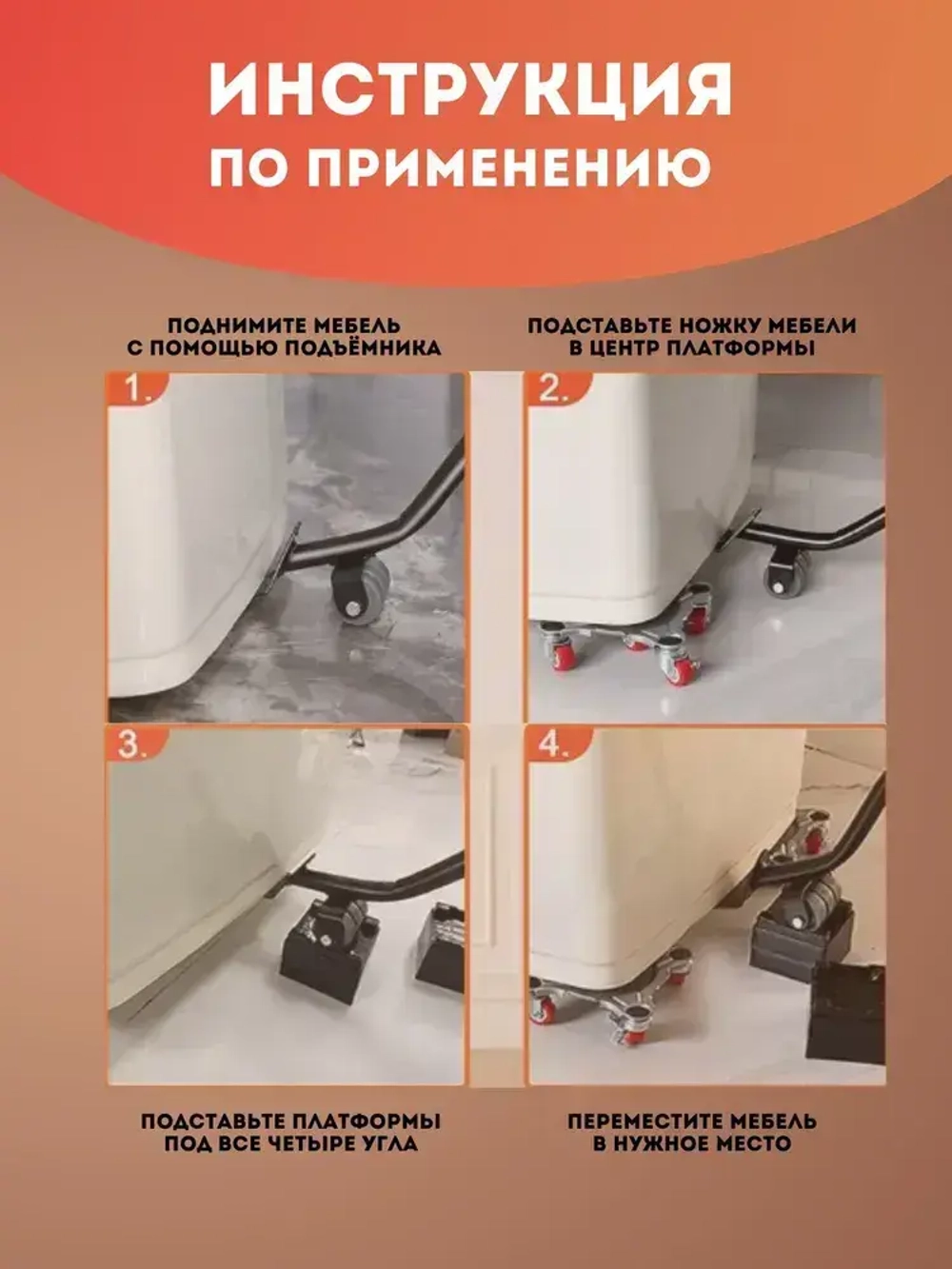 ИНСТРУКЦИЯ
ПО ПРИМЕНЕНИЮ

ПОДНИМИТЕ МЕБЕЛЬ С ПОМОЩЬЮ ПОДЪЁМНИКА

ПОДСТАВЬТЕ НОЖКУ МЕБЕЛИ В ЦЕНТР ПЛАТФОРМЫ

1.

2.

3.

4.

ПОДСТАВЬТЕ ПЛАТФОРМЫ ПОД ВСЕ ЧЕТЫРЕ УГЛА

ПЕРЕМЕСТИТЕ МЕБЕЛЬ В НУЖНОЕ МЕСТО