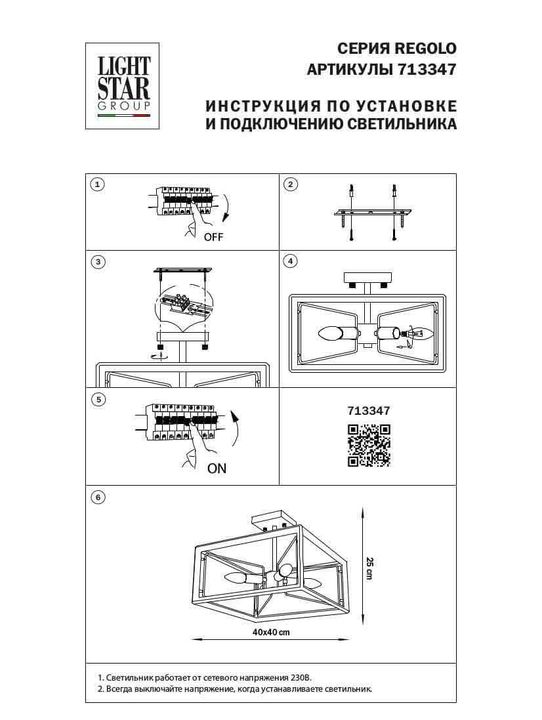 LIGHT STAR GROUP

СЕРИЯ REGOLO
АРТИКУЛЫ 713347

ИНСТРУКЦИЯ ПО УСТАНОВКЕ
И ПОДКЛЮЧЕНИЮ СВЕТИЛЬНИКА

1

OFF

2

3

4

5

ON

713347

6

25 cm

40x40 cm

1. Светильник работает от сетевого напряжения 230В.
2. Всегда выключайте напряжение, когда устанавливаете светильник.