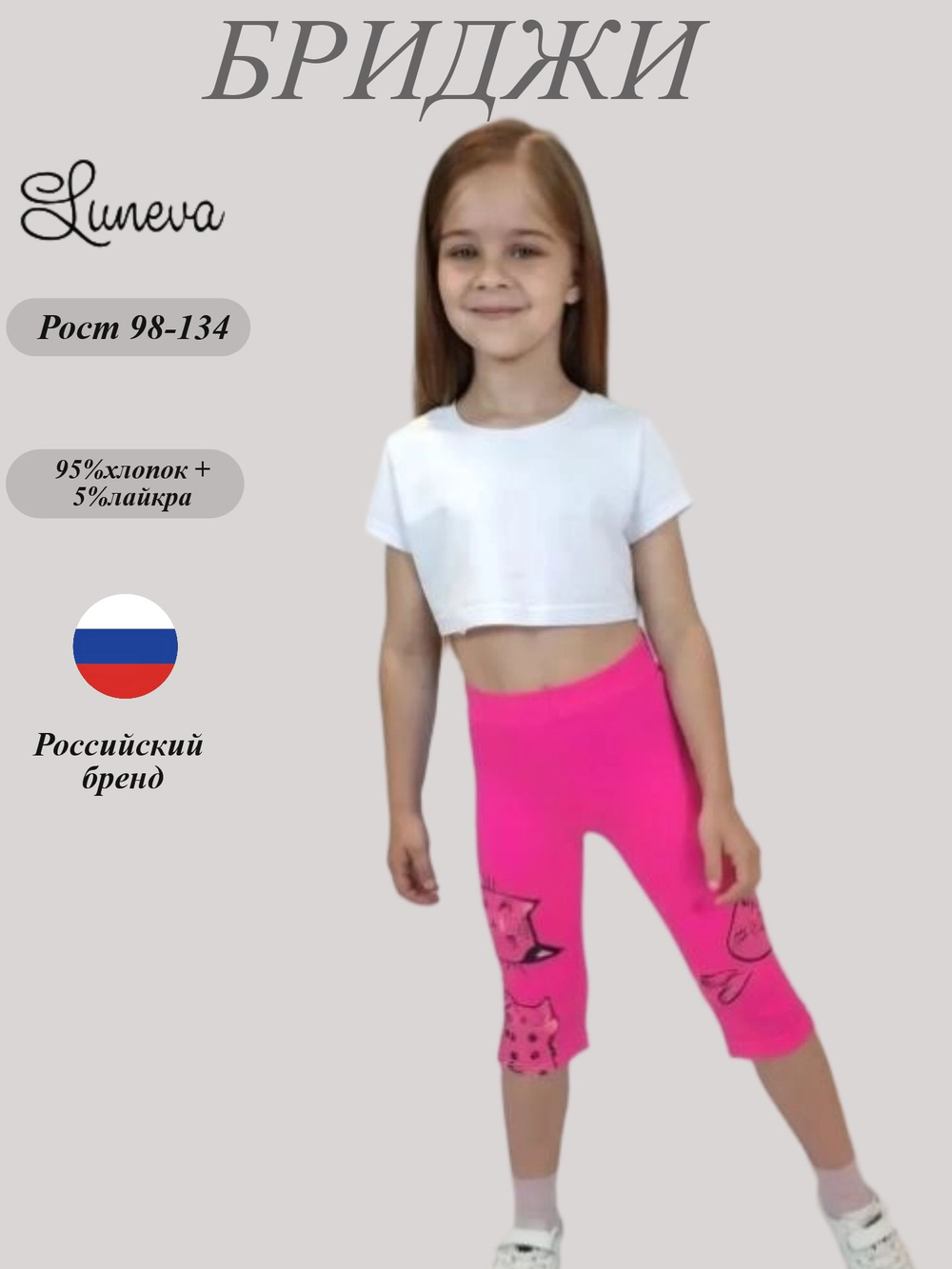 БРИДЖИ

Luneva

Рост 98-134

95%хлопок + 5%лайкра

Российский бренд