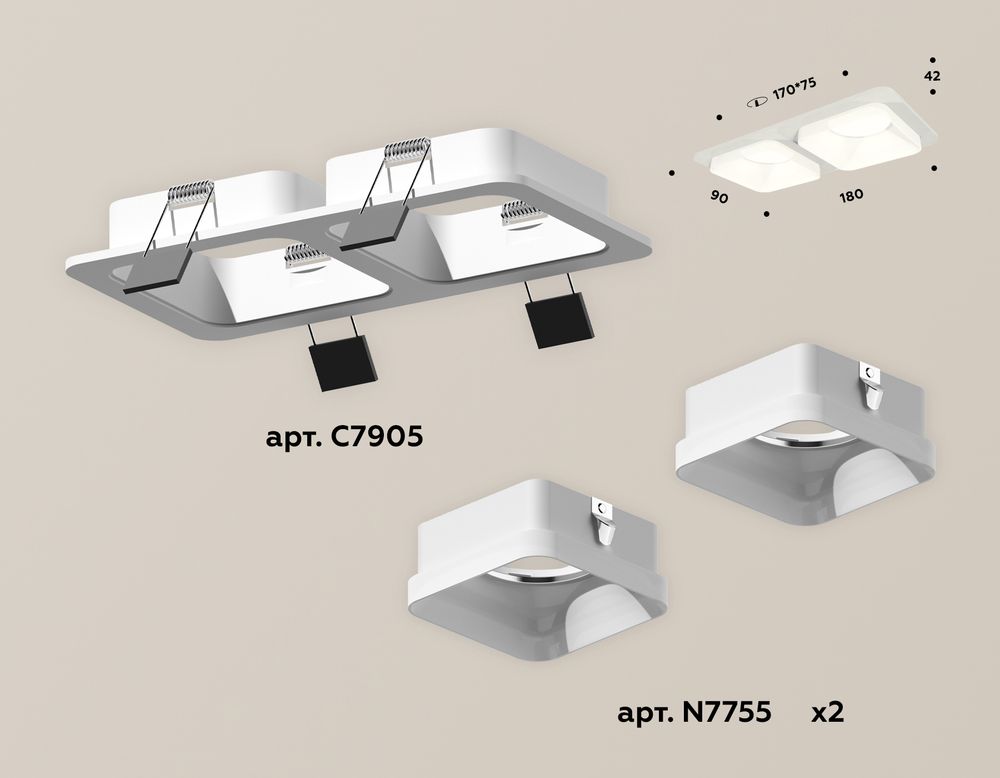 170*75

42

90

180

арт. C7905

арт. N7755 x2