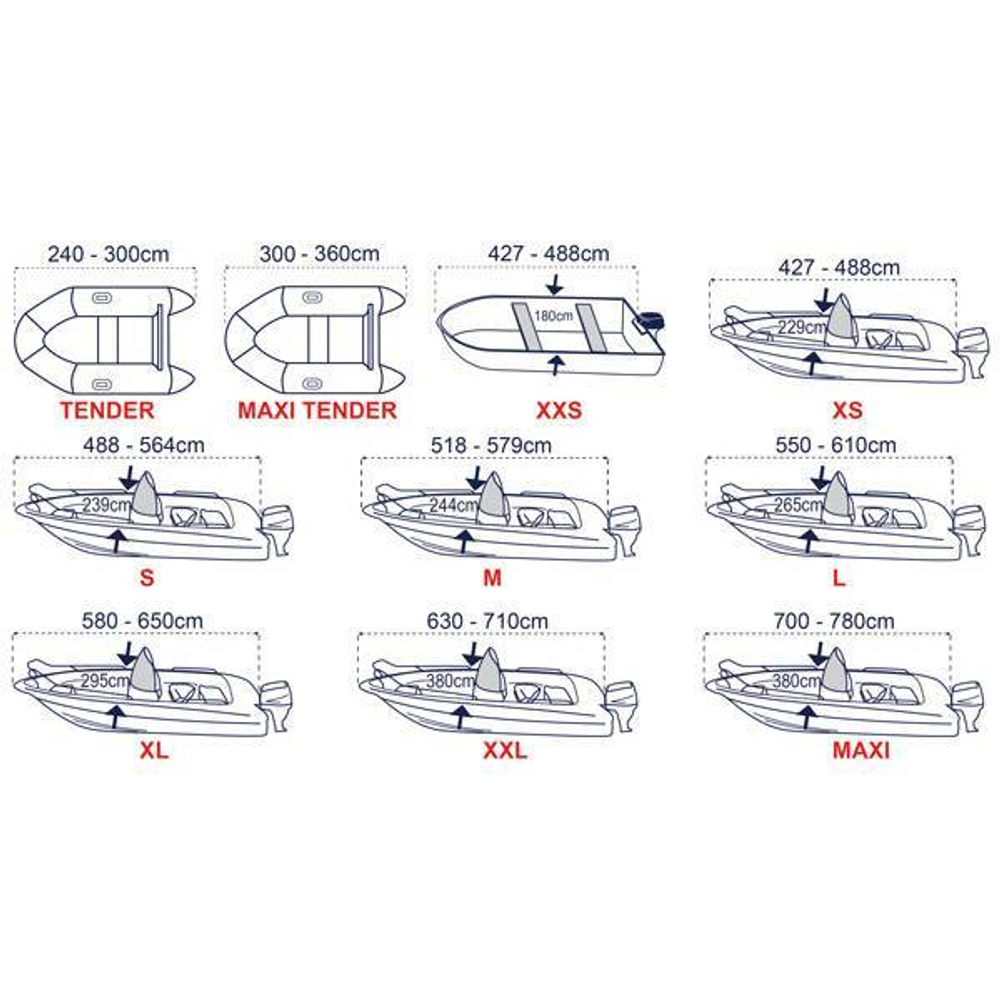 240 - 300cm
TENDER

300 - 360cm
MAXI TENDER

427 - 488cm
180cm
XXS

427 - 488cm
229cm
XS

488 - 564cm
239cm
S

518 - 579cm
244cm
M

550 - 610cm
265cm
L

580 - 650cm
295cm
XL

630 - 710cm
380cm
XXL

700 - 780cm
380cm
MAXI