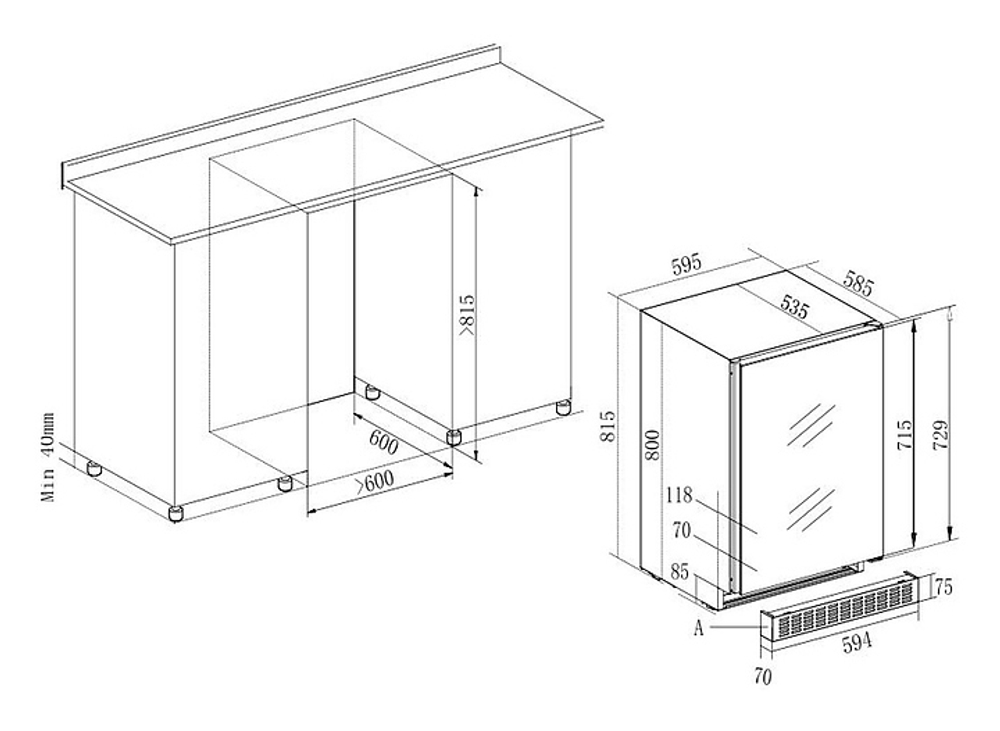 Min 40mm

>815

600

>600

595

585

535

815

800

715

729

118

70

85

75

A

594

70