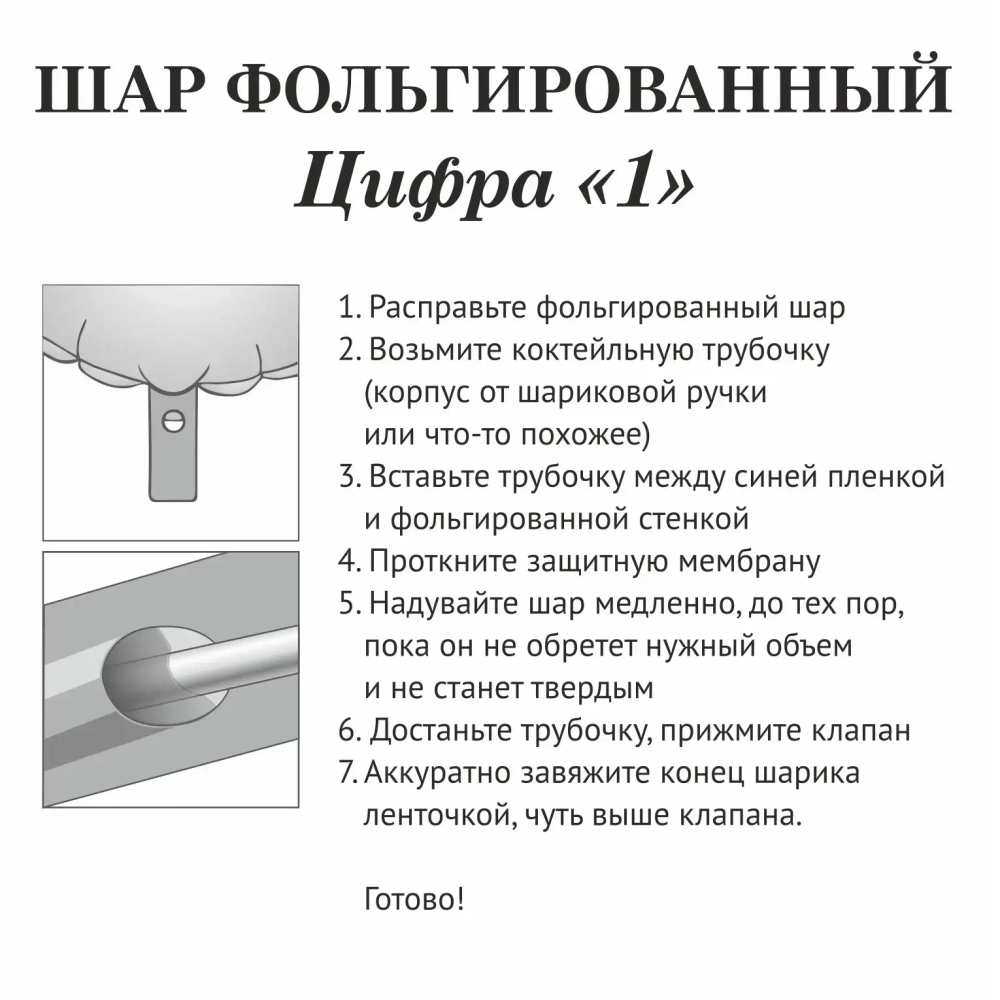 ШАР ФОЛЬГИРОВАННЫЙ
Цифра «1»

1. Расправьте фольгированный шар
2. Возьмите коктейльную трубочку (корпус от шариковой ручки или что-то похожее)
3. Вставьте трубочку между синей пленкой и фольгированной стенкой
4. Проткните защитную мембрану
5. Надувайте шар медленно, до тех пор, пока он не обретет нужный объем и не станет твердым
6. Достаньте трубочку, прижмите клапан
7. Аккуратно завяжите конец шарика ленточкой, чуть выше клапана.

Готово!