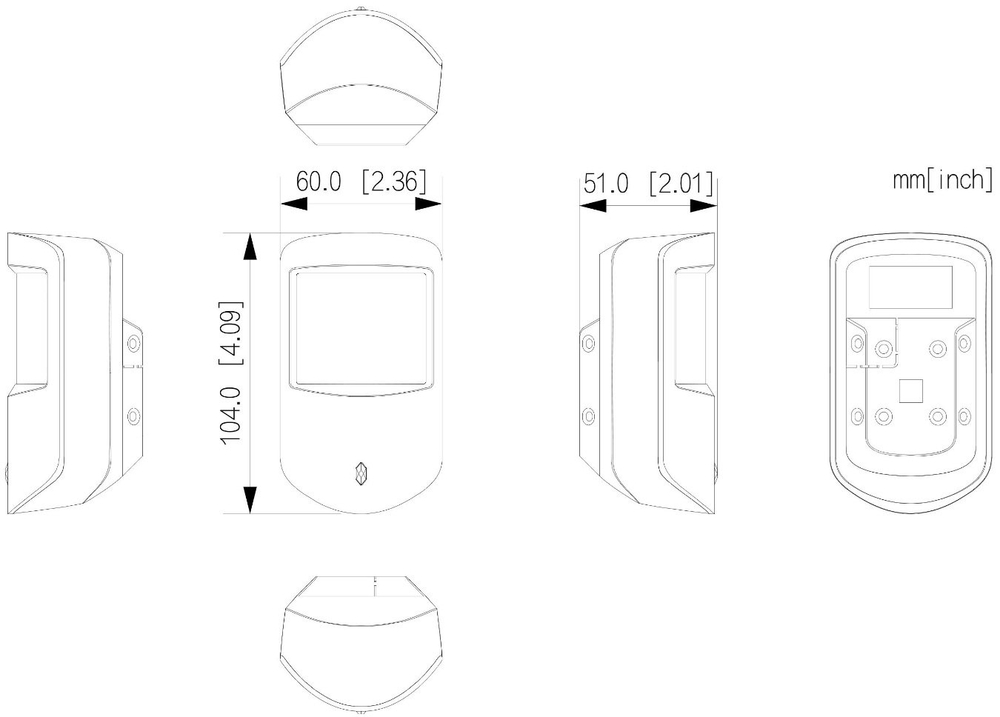 60.0 [2.36]

51.0 [2.01]

mm[inch]

104.0 [4.09]