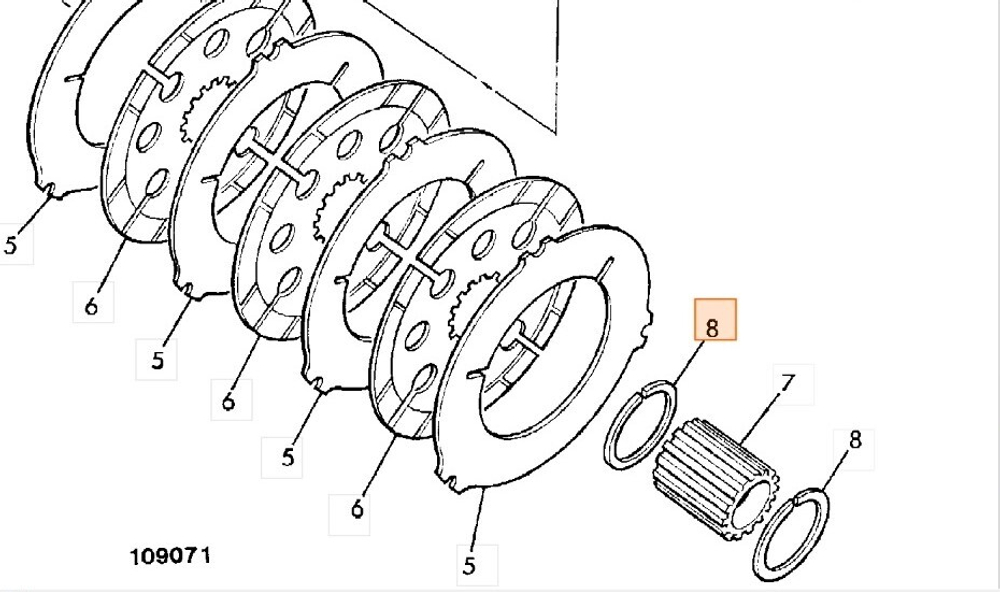 5
6
5
6
5
6
5
8
7
8
109071