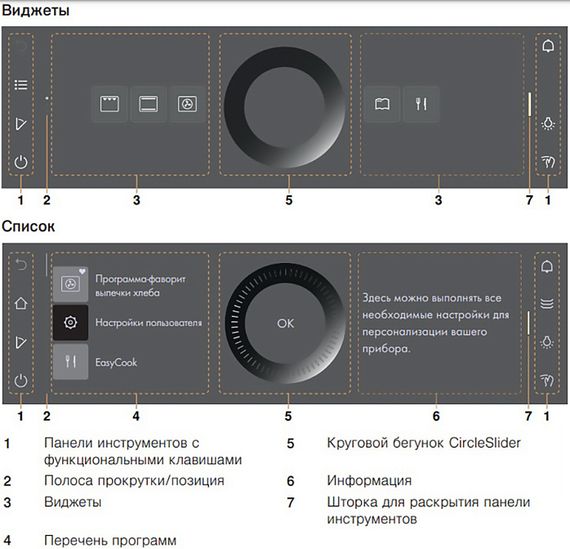 Виджеты

1 2 3 5 3 7 1

Список

Программа-фаворит выпечки хлеба

Настройки пользователя

EasyCook

OK

Здесь можно выполнять все необходимые настройки для персонализации вашего прибора.

1 2 4 5 6 7 1

1 Панели инструментов с функциональными клавишами

2 Полоса прокрутки/позиция

3 Виджеты

4 Перечень программ

5 Круговой бегунок CircleSlider

6 Информация

7 Шторка для раскрытия панели инструментов