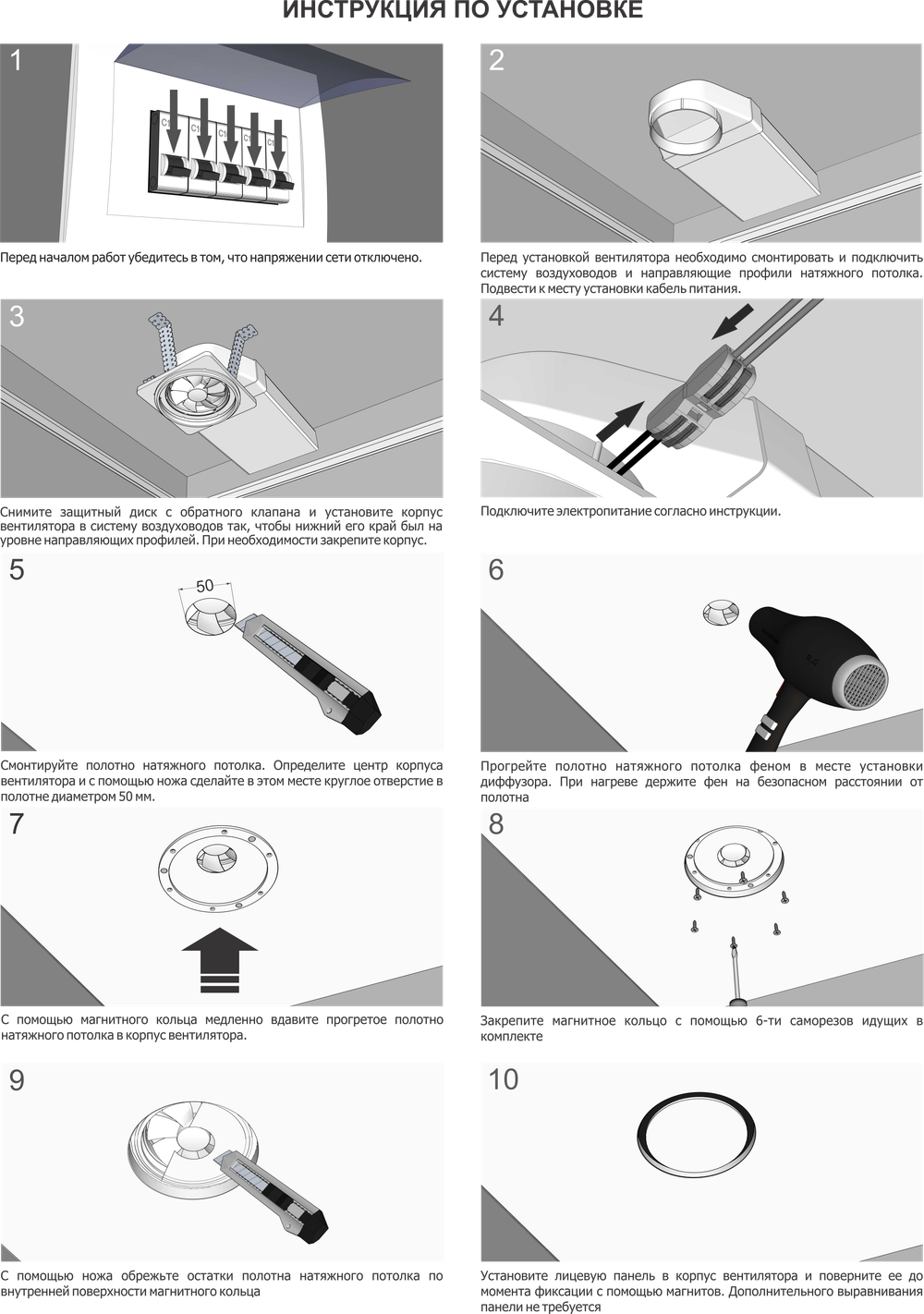 ИНСТРУКЦИЯ ПО УСТАНОВКЕ

1

Перед началом работ убедитесь в том, что напряжении сети отключено.

2

Перед установкой вентилятора необходимо смонтировать и подключить систему воздуховодов и направляющие профили натяжного потолка. Подвести к месту установки кабель питания.

3

Снимите защитный диск с обратного клапана и установите корпус вентилятора в систему воздуховодов так, чтобы нижний его край был на уровне направляющих профилей. При необходимости закрепите корпус.

4

Подключите электропитание согласно инструкции.

5

50

Смонтируйте полотно натяжного потолка. Определите центр корпуса вентилятора и с помощью ножа сделайте в этом месте круглое отверстие в полотне диаметром 50 мм.

6

Прогрейте полотно натяжного потолка феном в месте установки диффузора. При нагреве держите фен на безопасном расстоянии от полотна

7

С помощью магнитного кольца медленно вдавите прогретое полотно натяжного потолка в корпус вентилятора.

8

Закрепите магнитное кольцо с помощью 6-ти саморезов идущих в комплекте

9

С помощью ножа обрежьте остатки полотна натяжного потолка по внутренней поверхности магнитного кольца

10

Установите лицевую панель в корпус вентилятора и поверните ее до момента фиксации с помощью магнитов. Дополнительного выравнивания панели не требуется