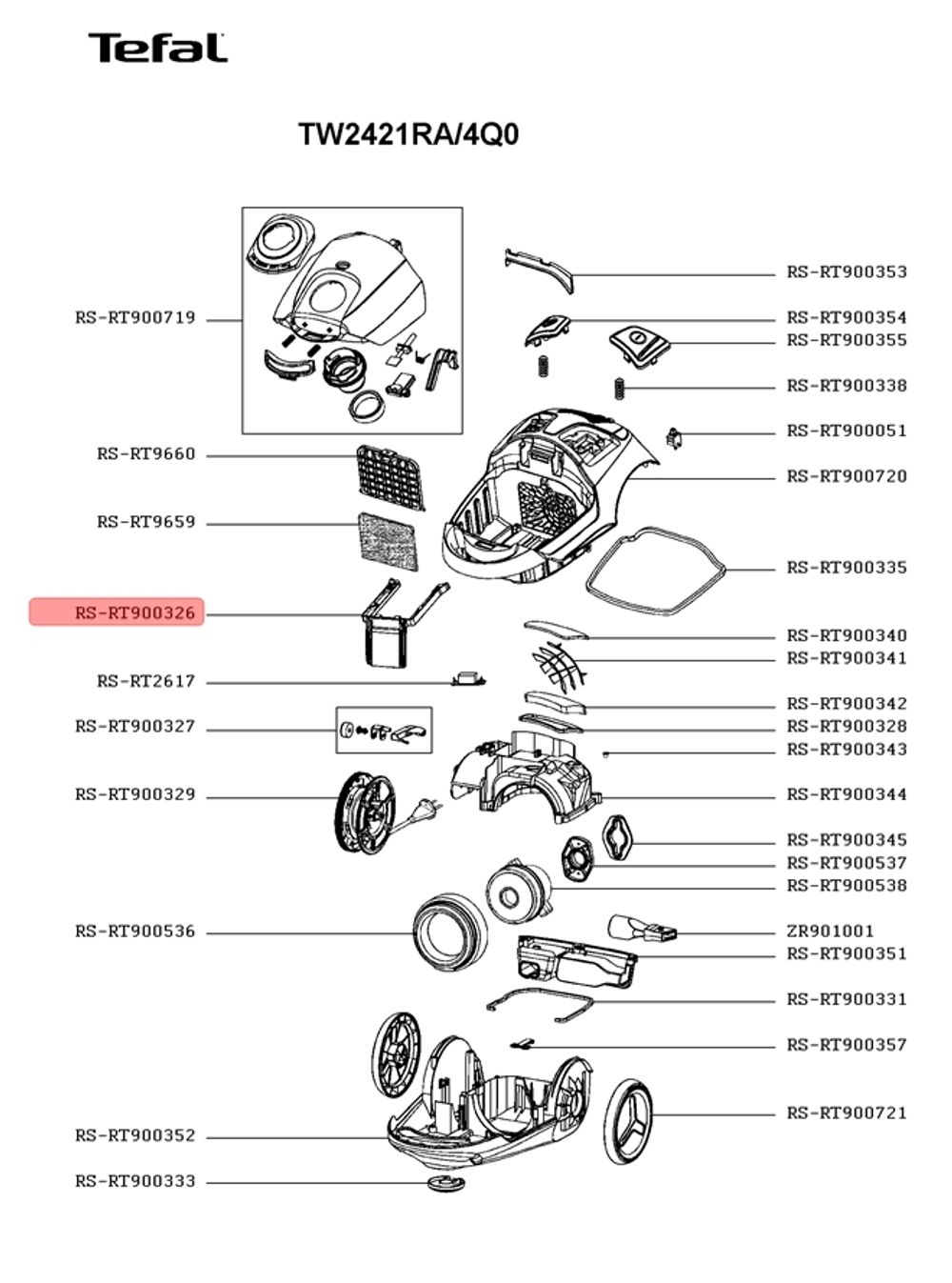 Tefal

TW2421RA/4Q0

RS-RT900719
RS-RT9660
RS-RT9659
RS-RT900326
RS-RT2617
RS-RT900327
RS-RT900329
RS-RT900536
RS-RT900352
RS-RT900333

RS-RT900353
RS-RT900354
RS-RT900355
RS-RT900338
RS-RT900051
RS-RT900720
RS-RT900335
RS-RT900340
RS-RT900341
RS-RT900342
RS-RT900328
RS-RT900343
RS-RT900344
RS-RT900345
RS-RT900537
RS-RT900538
ZR901001
RS-RT900351
RS-RT900331
RS-RT900357
RS-RT900721