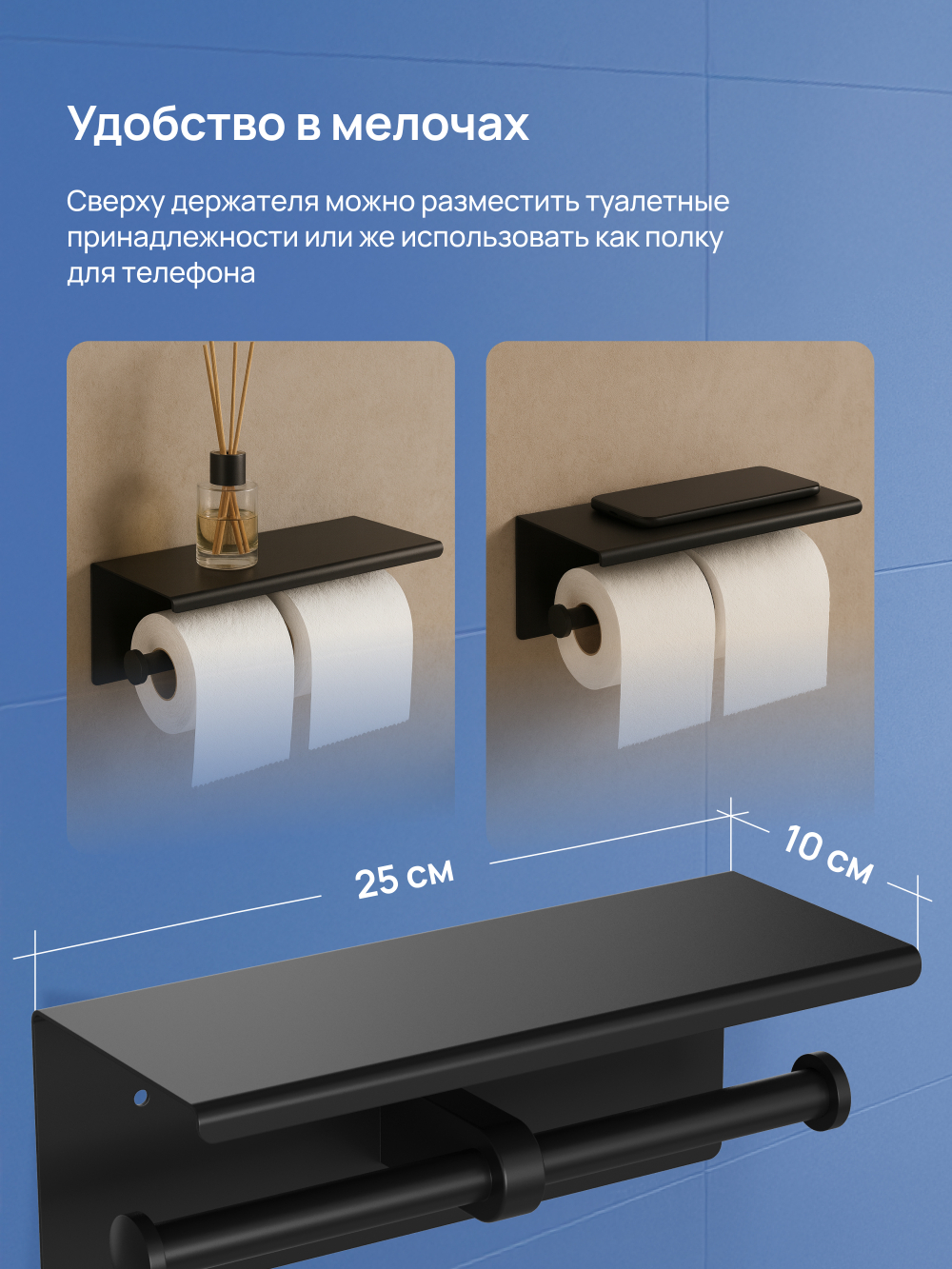 Удобство в мелочах

Сверху держателя можно разместить туалетные принадлежности или же использовать как полку для телефона

25 см

10 см