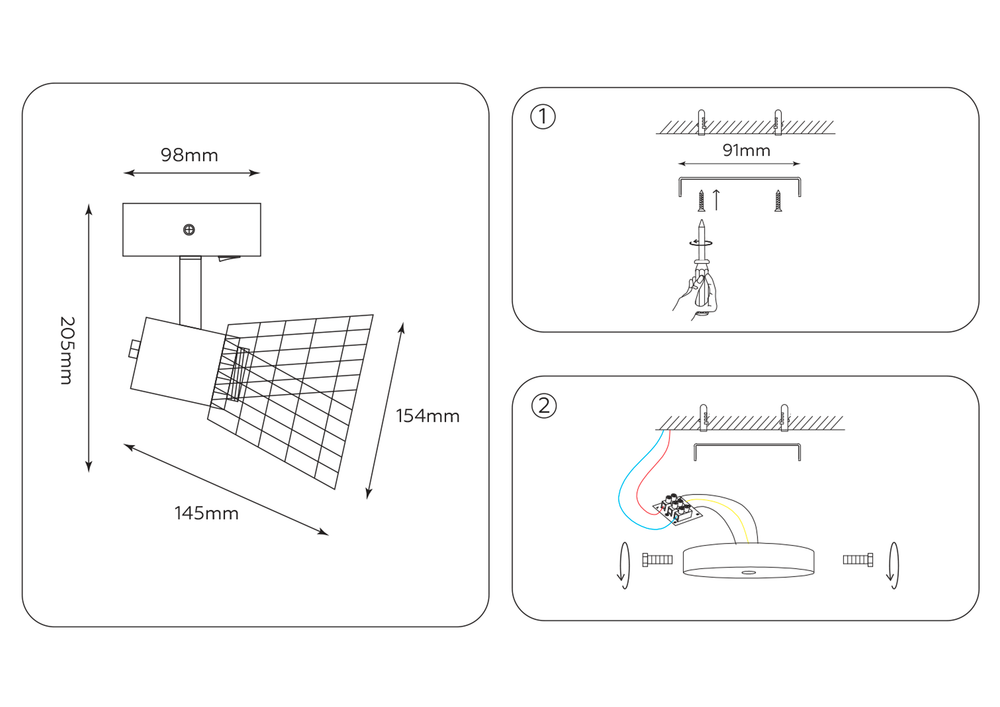 98mm

205mm

154mm

145mm

①

91mm

②