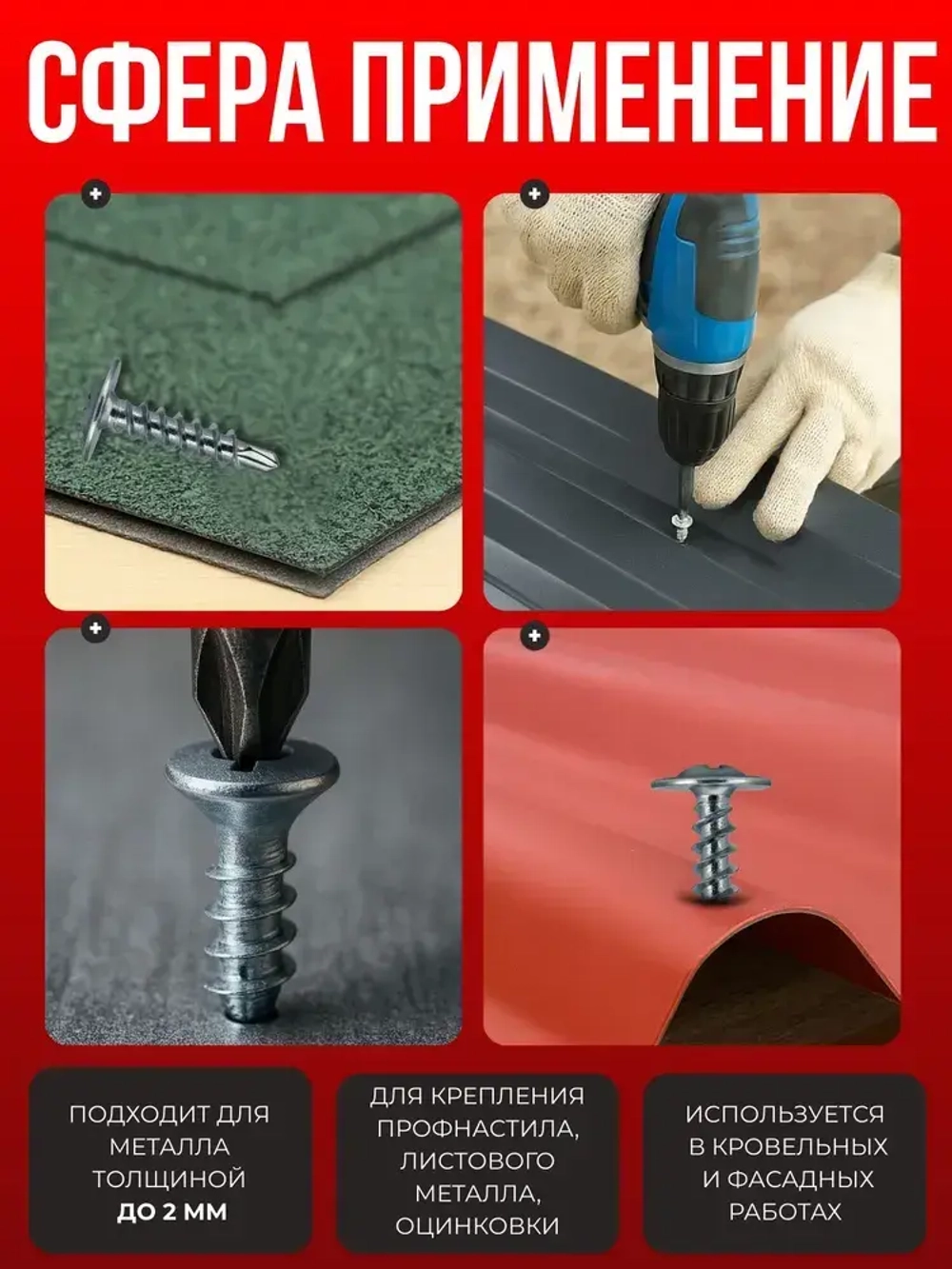 СФЕРА ПРИМЕНЕНИЕ

ПОДХОДИТ ДЛЯ МЕТАЛЛА ТОЛЩИНОЙ ДО 2 ММ

ДЛЯ КРЕПЛЕНИЯ ПРОФНАСТИЛА, ЛИСТОВОГО МЕТАЛЛА, ОЦИНКОВКИ

ИСПОЛЬЗУЕТСЯ В КРОВЕЛЬНЫХ И ФАСАДНЫХ РАБОТАХ