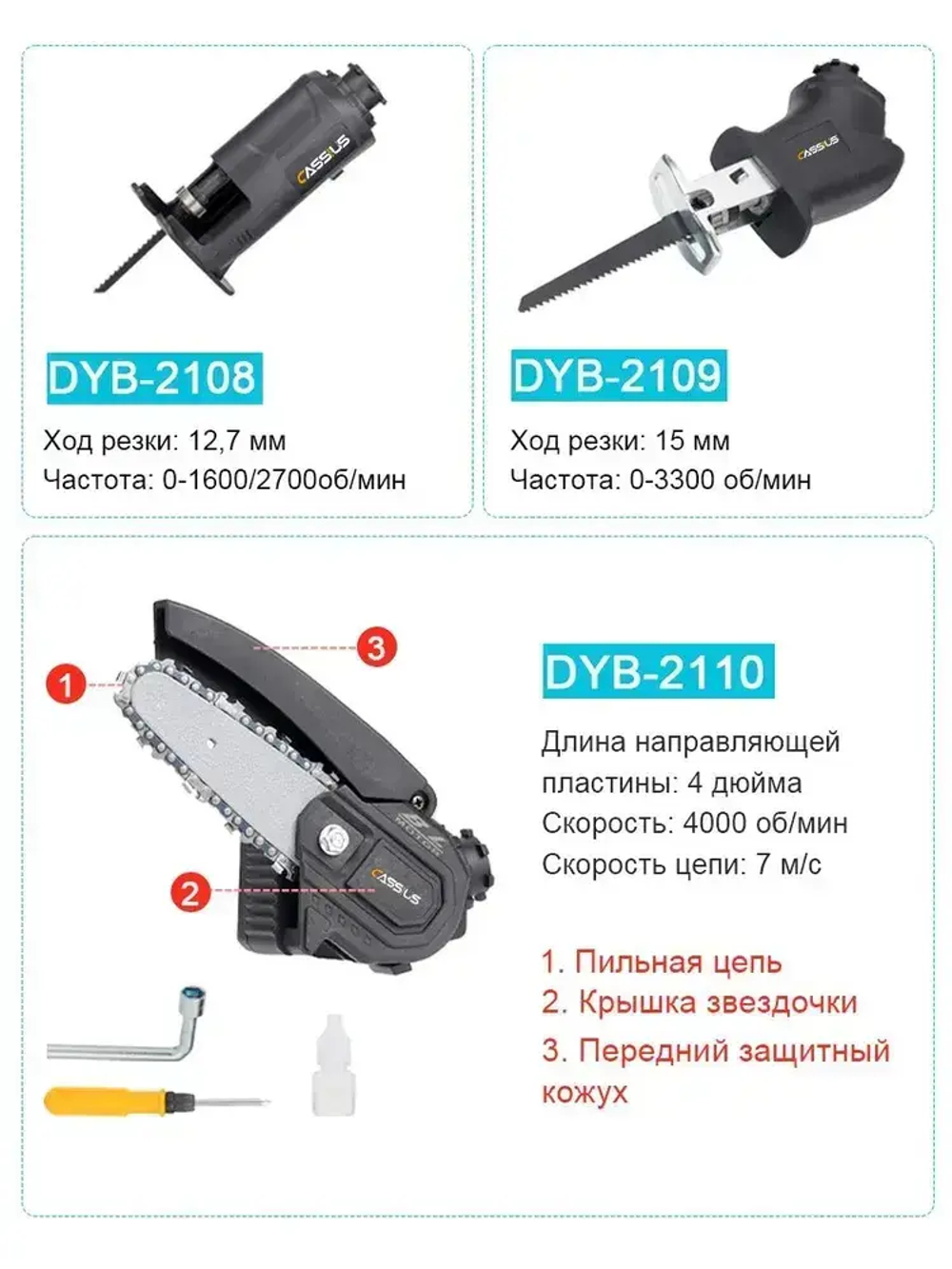 CASSIUS

DYB-2108

Ход резки: 12,7 мм
Частота: 0-1600/2700об/мин

CASSIUS

DYB-2109

Ход резки: 15 мм
Частота: 0-3300 об/мин

1
2
3
CASSIUS

DYB-2110

Длина направляющей пластины: 4 дюйма
Скорость: 4000 об/мин
Скорость цепи: 7 м/с

1. Пильная цепь
2. Крышка звездочки
3. Передний защитный кожух