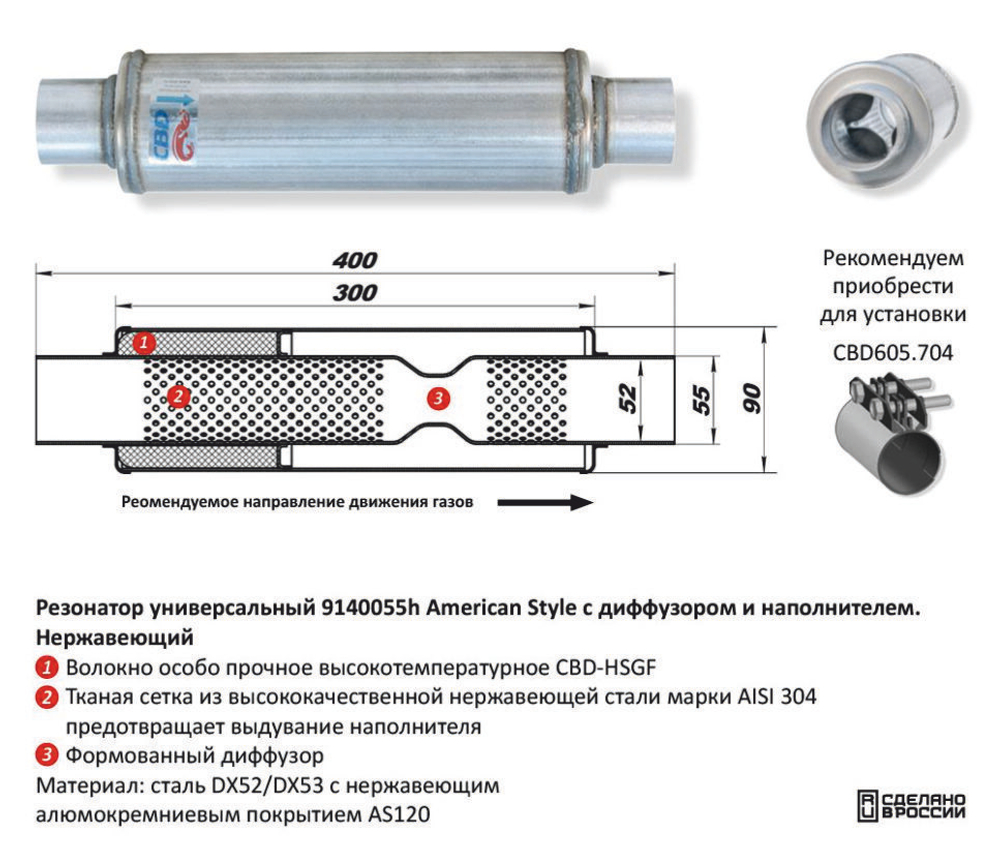 CBD

400

300

1

2

3

52

55

90

Реомендуемое направление движения газов

Рекомендуем приобрести для установки

CBD605.704

Резонатор универсальный 9140055h American Style с диффузором и наполнителем. Нержавеющий

1 Волокно особо прочное высокотемпературное CBD-HSGF

2 Тканая сетка из высококачественной нержавеющей стали марки AISI 304 предотвращает выдувание наполнителя

3 Формованный диффузор

Материал: сталь DX52/DX53 с нержавеющим алюмокремниевым покрытием AS120

СДЕЛАНО В РОССИИ