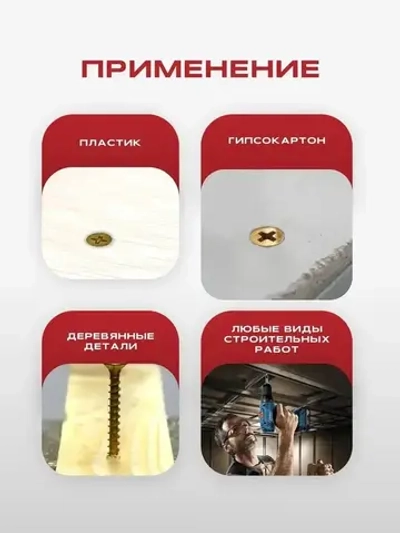 ПРИМЕНЕНИЕ

ПЛАСТИК

ГИПСОКАРТОН

ДЕРЕВЯННЫЕ ДЕТАЛИ

ЛЮБЫЕ ВИДЫ СТРОИТЕЛЬНЫХ РАБОТ