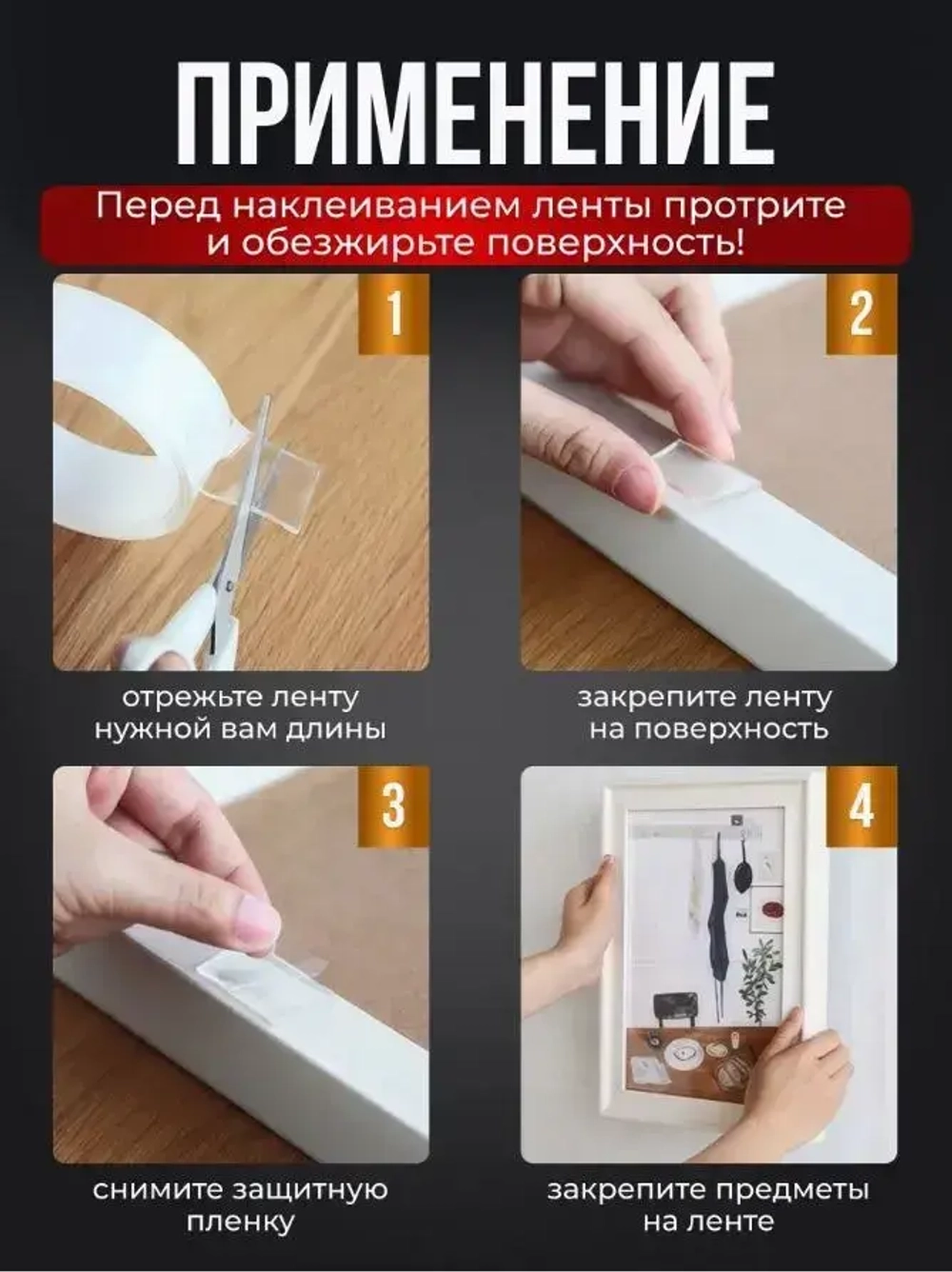 ПРИМЕНЕНИЕ

Перед наклеиванием ленты протрите и обезжирьте поверхность!

1

отрежьте ленту нужной вам длины

2

закрепите ленту на поверхность

3

снимите защитную пленку

4

закрепите предметы на ленте