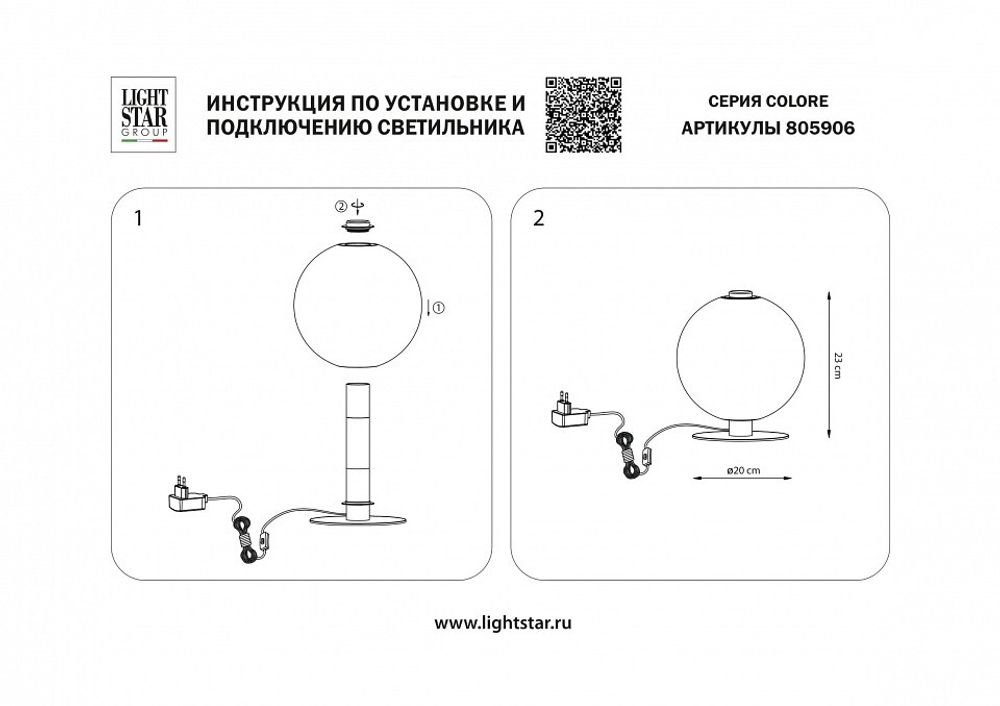 LIGHT STAR GROUP

ИНСТРУКЦИЯ ПО УСТАНОВКЕ И ПОДКЛЮЧЕНИЮ СВЕТИЛЬНИКА

СЕРИЯ COLORE
АРТИКУЛЫ 805906

1

②

①

2

23 cm

ø20 cm

www.lightstar.ru