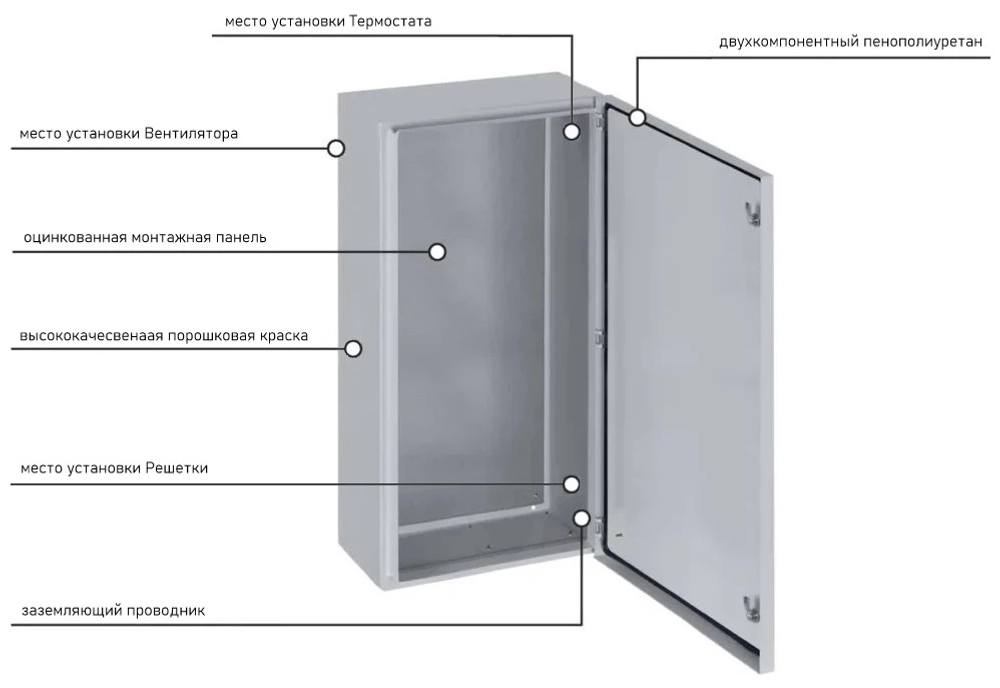 место установки Термостата

двухкомпонентный пенополиуретан

место установки Вентилятора

оцинкованная монтажная панель

высококачесвенаая порошковая краска

место установки Решетки

заземляющий проводник