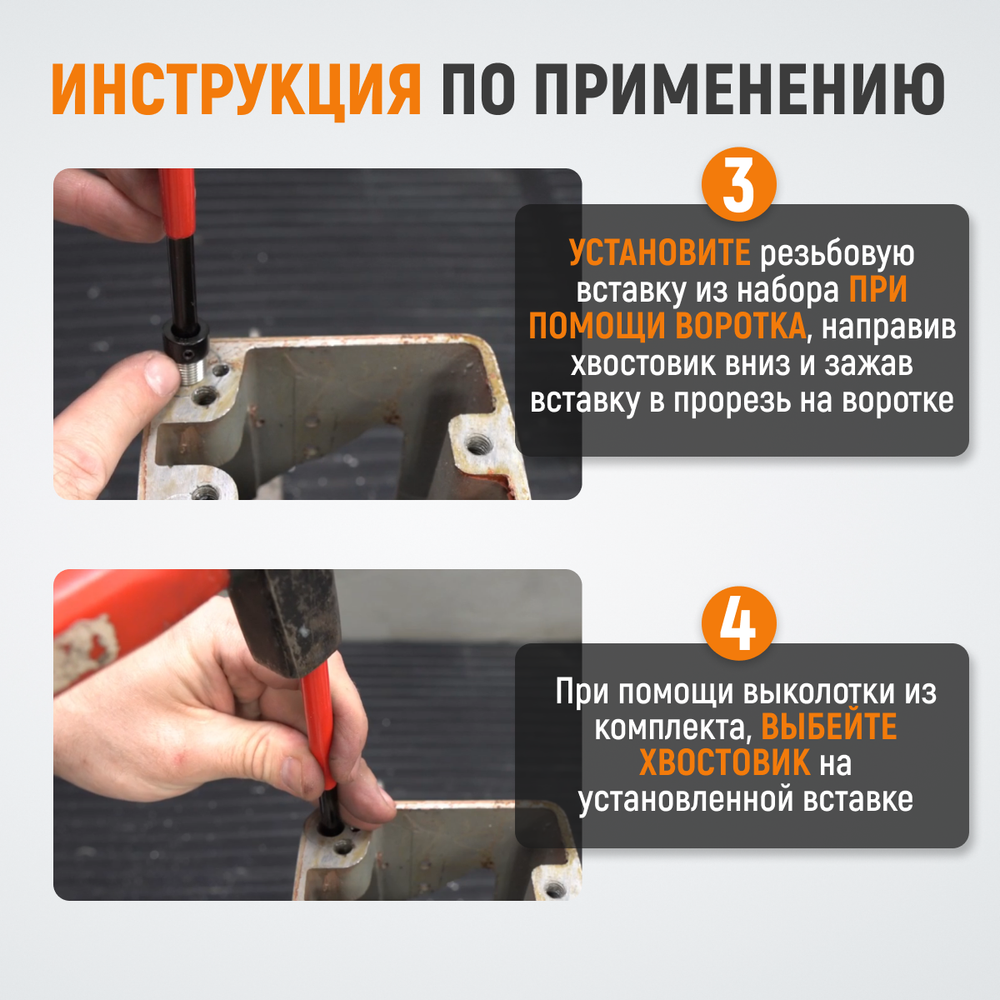 ИНСТРУКЦИЯ ПО ПРИМЕНЕНИЮ

3

УСТАНОВИТЕ резьбовую вставку из набора ПРИ ПОМОЩИ ВОРОТКА, направив хвостовик вниз и зажав вставку в прорезь на воротке

4

При помощи выколотки из комплекта, ВЫБЕЙТЕ ХВОСТОВИК на установленной вставке