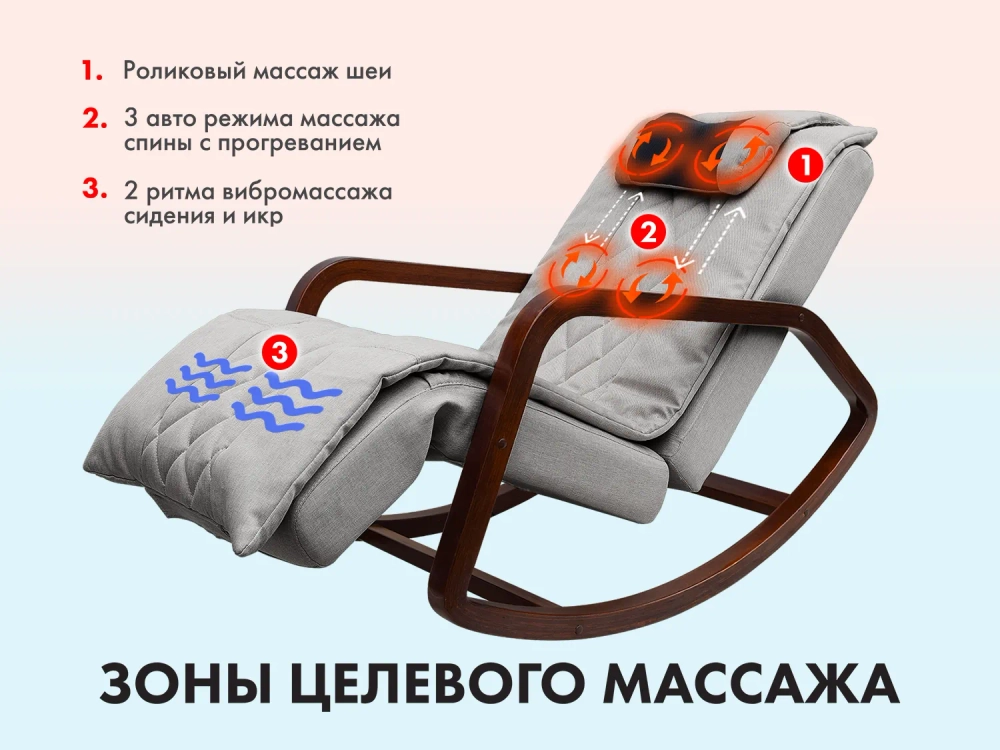 1. Роликовый массаж шеи

2. 3 авто режима массажа спины с прогреванием

3. 2 ритма вибромассажа сидения и икр

1

2

3

ЗОНЫ ЦЕЛЕВОГО МАССАЖА