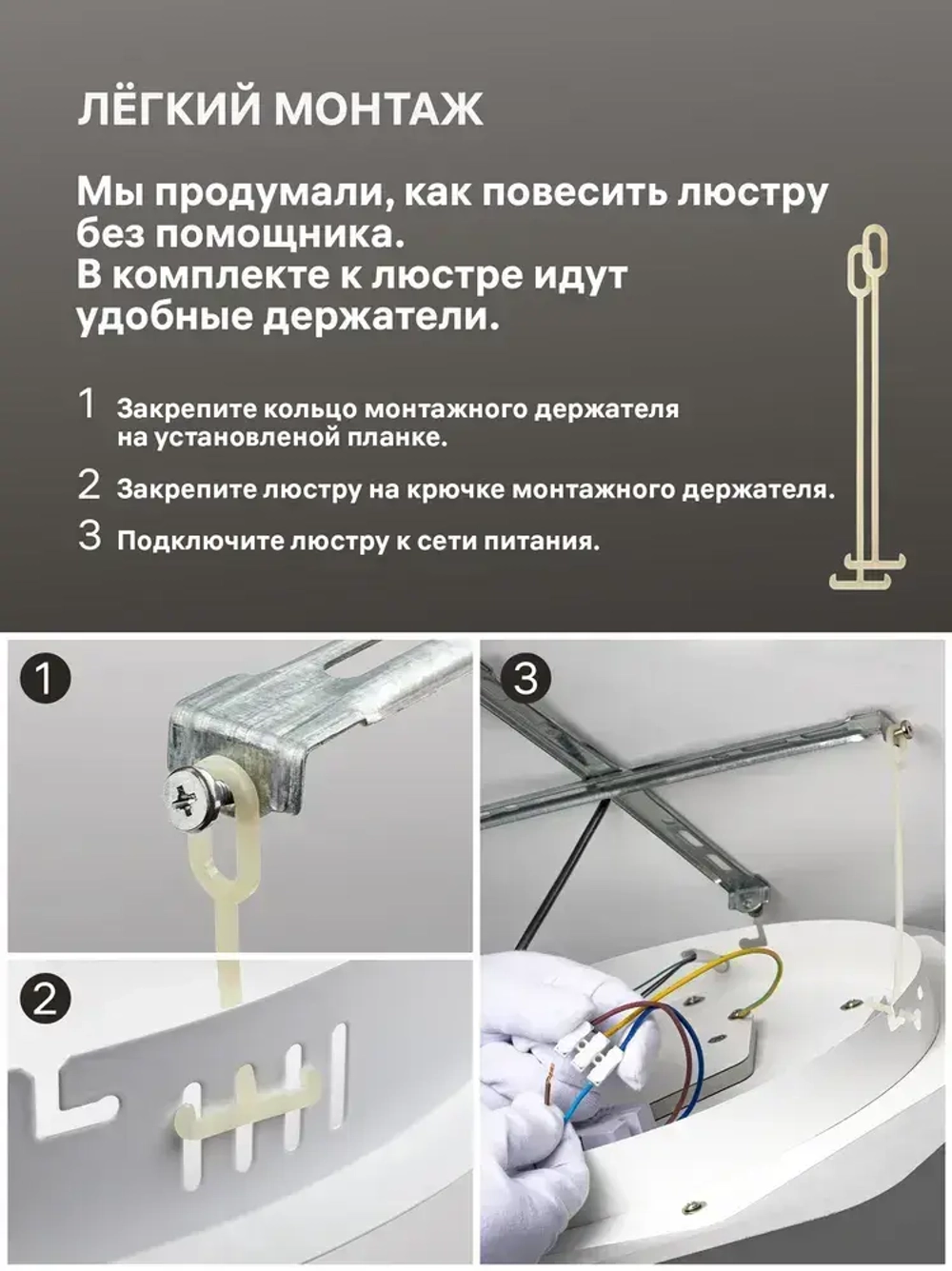 ЛЁГКИЙ МОНТАЖ

Мы продумали, как повесить люстру без помощника.
В комплекте к люстре идут удобные держатели.

1 Закрепите кольцо монтажного держателя на установленой планке.

2 Закрепите люстру на крючке монтажного держателя.

3 Подключите люстру к сети питания.

1

2

3