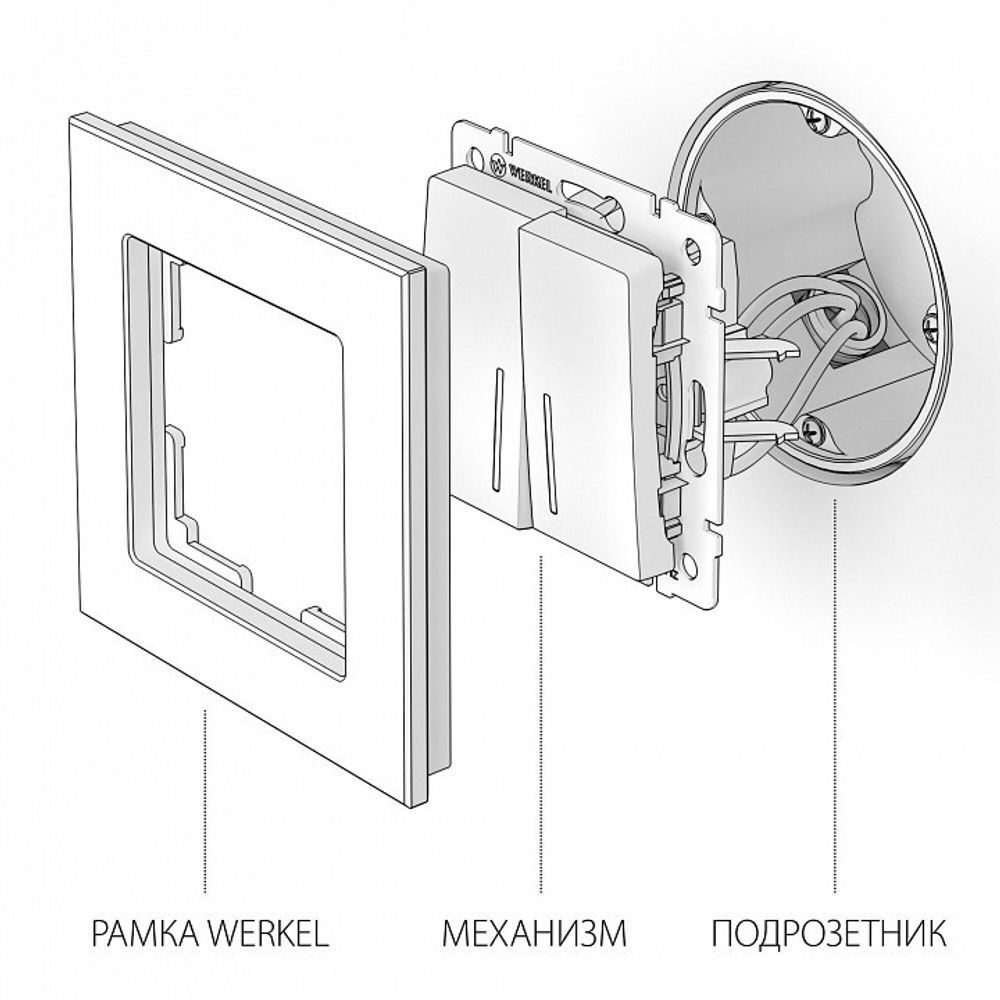 WERKEL

РАМКА WERKEL

МЕХАНИЗМ

ПОДРОЗЕТНИК