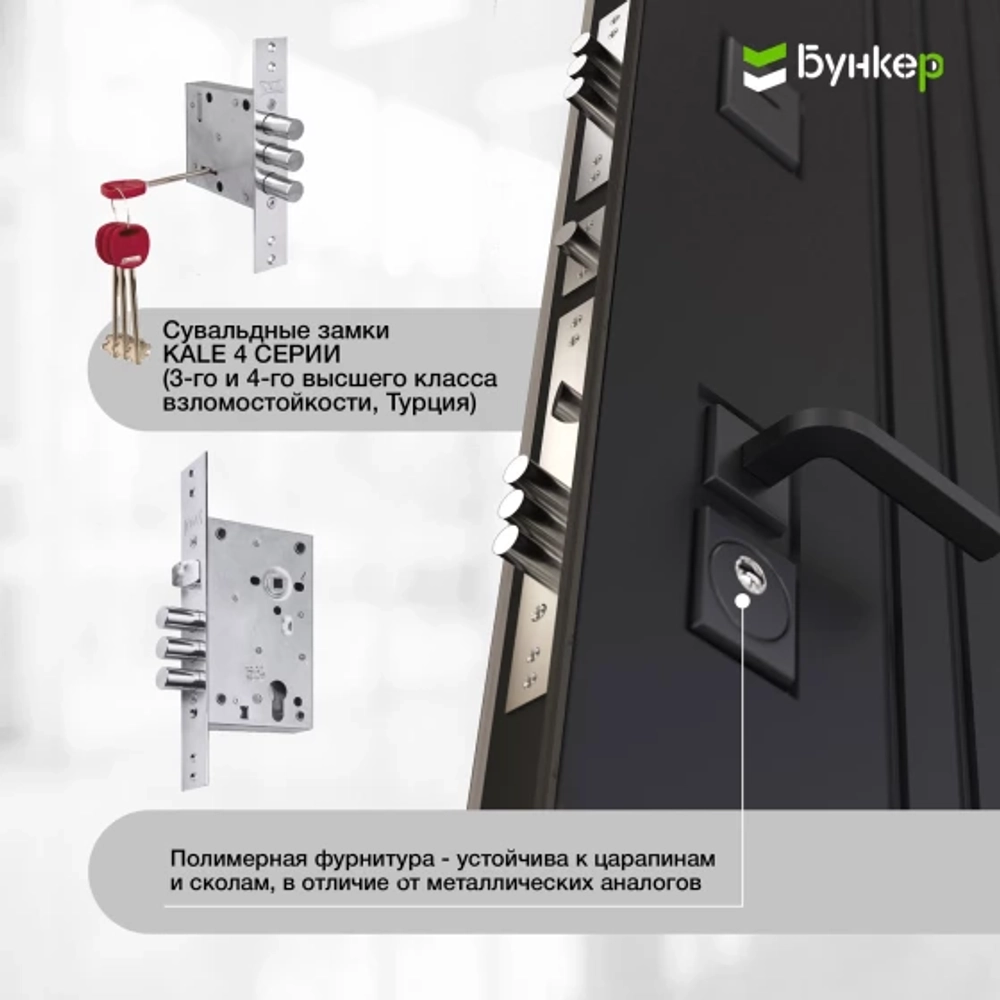 Бункер

Сувальдные замки
KALE 4 СЕРИИ
(3-го и 4-го высшего класса взломостойкости, Турция)

Полимерная фурнитура - устойчива к царапинам и сколам, в отличие от металлических аналогов