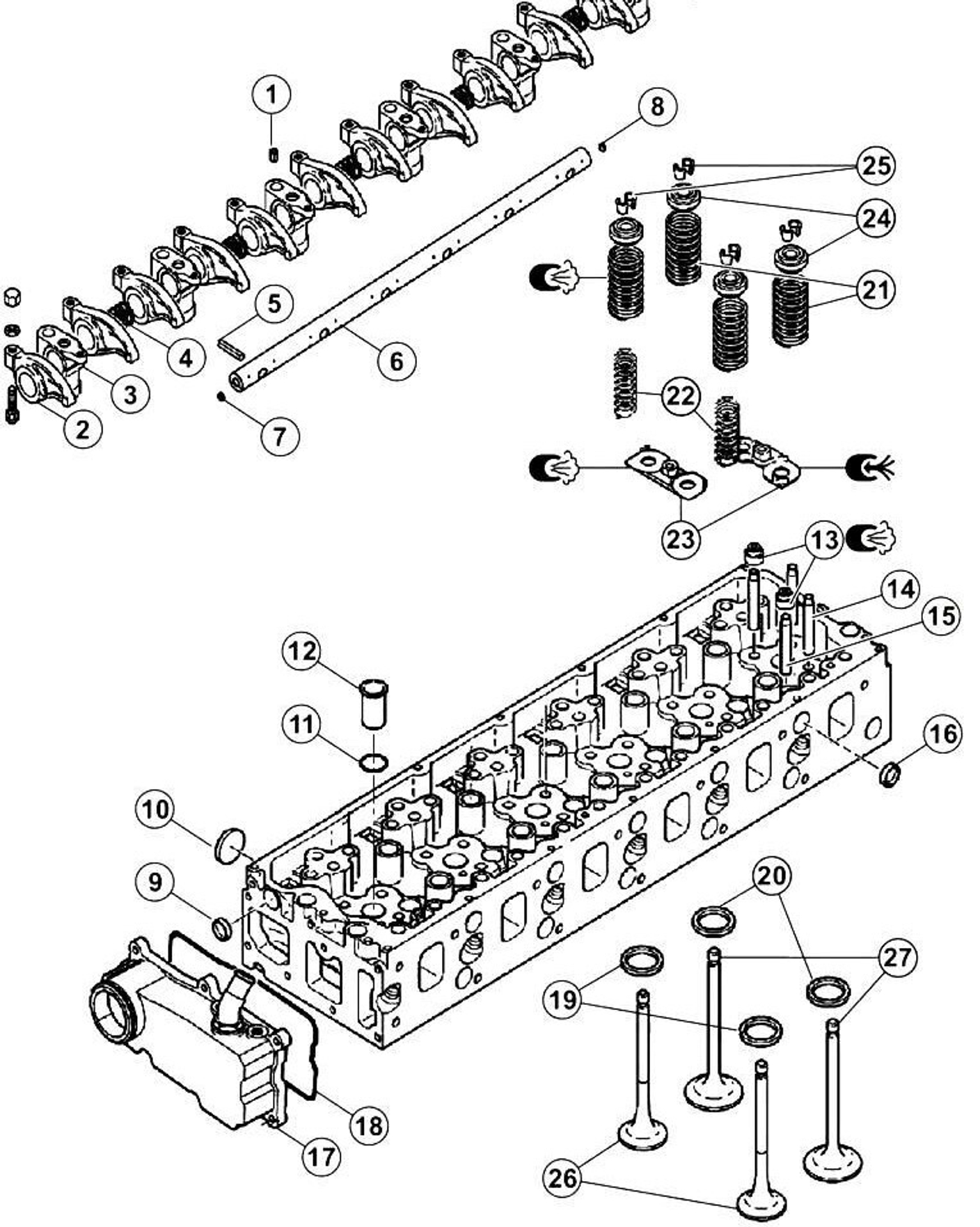 1
8
25
24
21
5
4
6
3
2
7
22
23
13
14
15
12
11
16
10
9
20
27
19
18
17
26