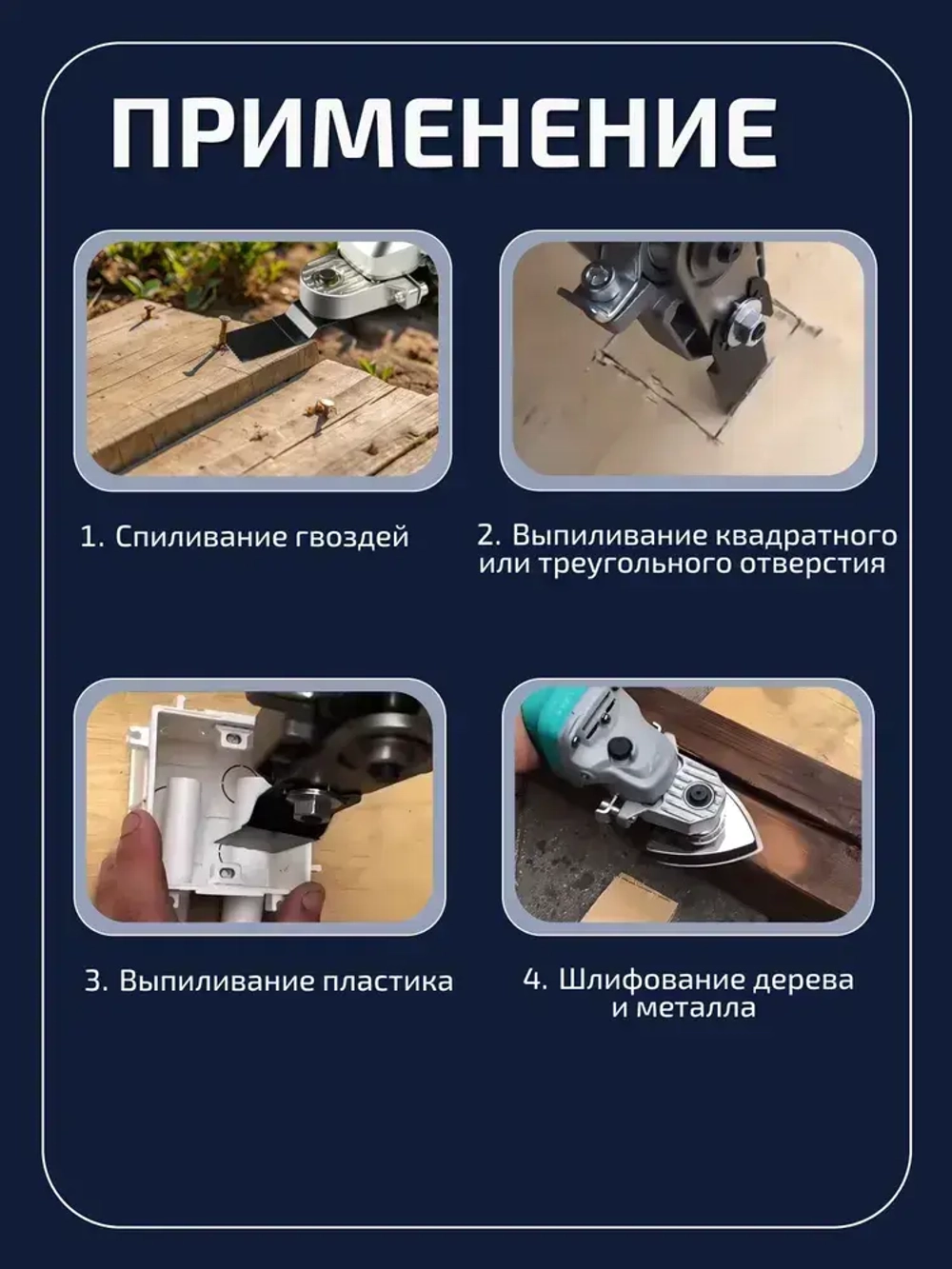 ПРИМЕНЕНИЕ

1. Спиливание гвоздей

2. Выпиливание квадратного или треугольного отверстия

3. Выпиливание пластика

4. Шлифование дерева и металла