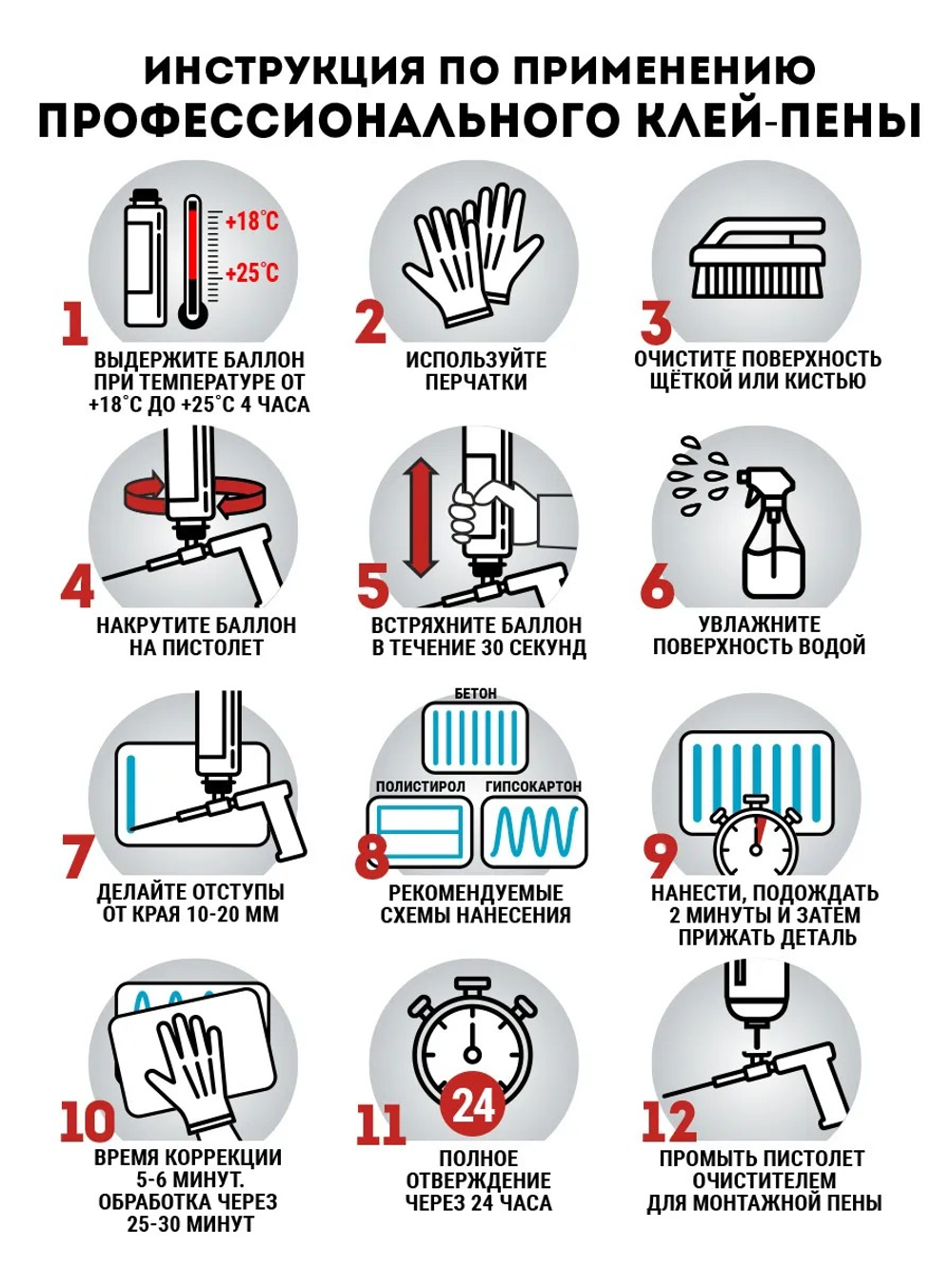 ИНСТРУКЦИЯ ПО ПРИМЕНЕНИЮ
ПРОФЕССИОНАЛЬНОГО КЛЕЙ-ПЕНЫ

+18°C
+25°C
1
ВЫДЕРЖИТЕ БАЛЛОН ПРИ ТЕМПЕРАТУРЕ ОТ +18°C ДО +25°C 4 ЧАСА

2
ИСПОЛЬЗУЙТЕ ПЕРЧАТКИ

3
ОЧИСТИТЕ ПОВЕРХНОСТЬ ЩЁТКОЙ ИЛИ КИСТЬЮ

4
НАКРУТИТЕ БАЛЛОН НА ПИСТОЛЕТ

5
ВСТРЯХНИТЕ БАЛЛОН В ТЕЧЕНИЕ 30 СЕКУНД

6
УВЛАЖНИТЕ ПОВЕРХНОСТЬ ВОДОЙ

7
ДЕЛАЙТЕ ОТСТУПЫ ОТ КРАЯ 10-20 ММ

БЕТОН
ПОЛИСТИРОЛ
ГИПСОКАРТОН
8
РЕКОМЕНДУЕМЫЕ СХЕМЫ НАНЕСЕНИЯ

9
НАНЕСТИ, ПОДОЖДАТЬ 2 МИНУТЫ И ЗАТЕМ ПРИЖАТЬ ДЕТАЛЬ

10
ВРЕМЯ КОРРЕКЦИИ 5-6 МИНУТ. ОБРАБОТКА ЧЕРЕЗ 25-30 МИНУТ

24
11
ПОЛНОЕ ОТВЕРЖДЕНИЕ ЧЕРЕЗ 24 ЧАСА

12
ПРОМЫТЬ ПИСТОЛЕТ ОЧИСТИТЕЛЕМ ДЛЯ МОНТАЖНОЙ ПЕНЫ