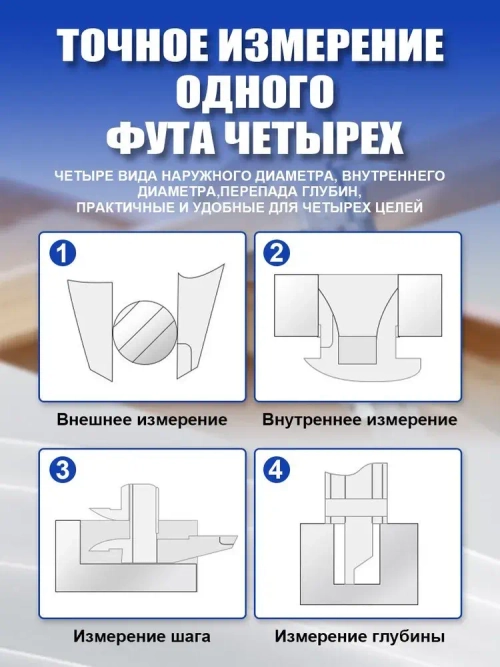 ТОЧНОЕ ИЗМЕРЕНИЕ ОДНОГО ФУТА ЧЕТЫРЕХ

ЧЕТЫРЕ ВИДА НАРУЖНОГО ДИАМЕТРА, ВНУТРЕННЕГО ДИАМЕТРА,ПЕРЕПАДА ГЛУБИН, ПРАКТИЧНЫЕ И УДОБНЫЕ ДЛЯ ЧЕТЫРЕХ ЦЕЛЕЙ

1

Внешнее измерение

2

Внутреннее измерение

3

Измерение шага

4

Измерение глубины